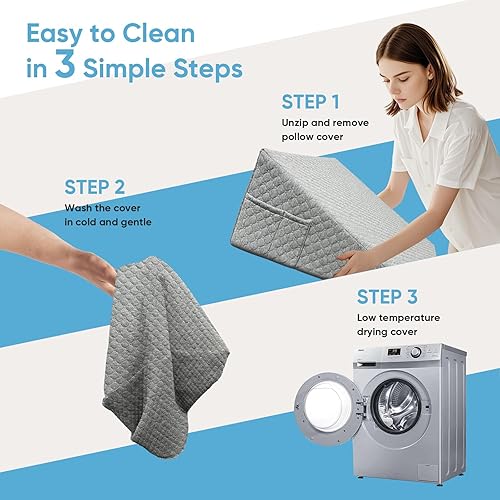 Easy to Clean
in 3 Simple Steps

STEP 1
Unzip and remove pollow cover

STEP 2
Wash the cover in cold and gentle

STEP 3
Low temperature drying cover