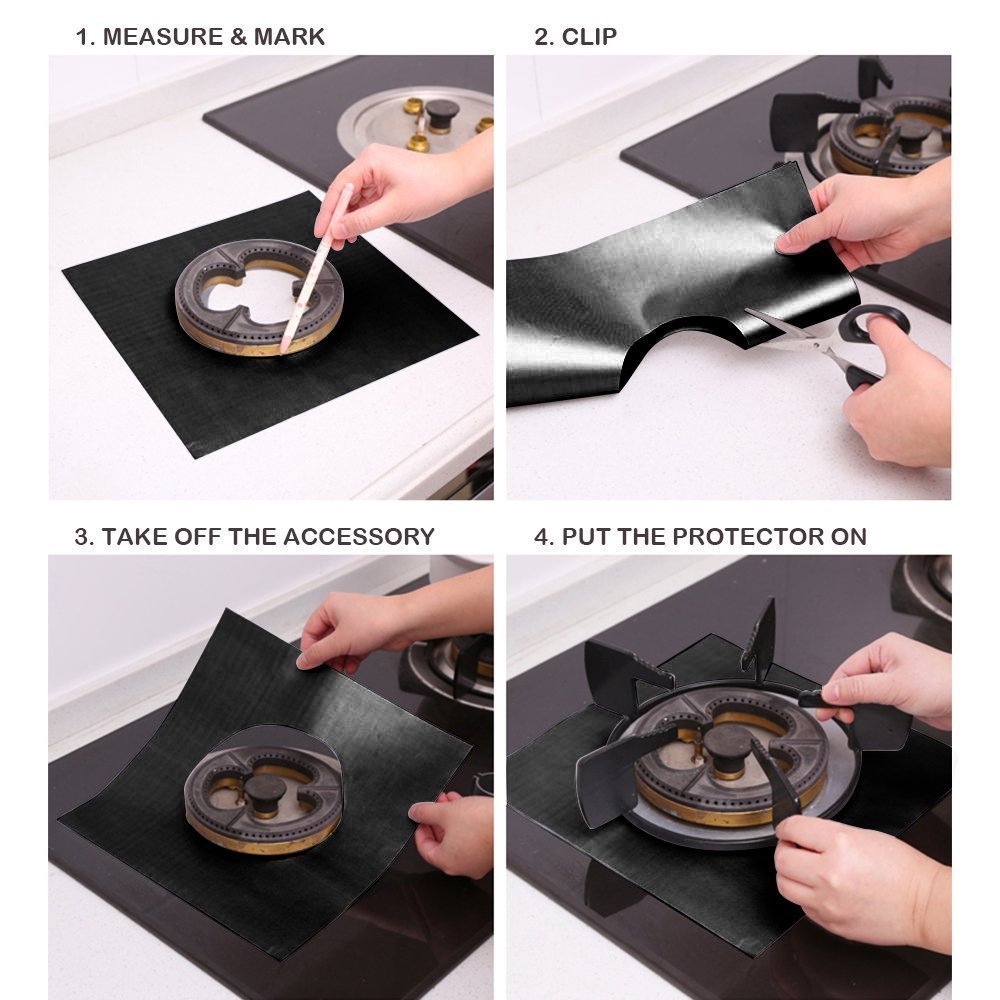 1. MEASURE & MARK

2. CLIP

3. TAKE OFF THE ACCESSORY

4. PUT THE PROTECTOR ON