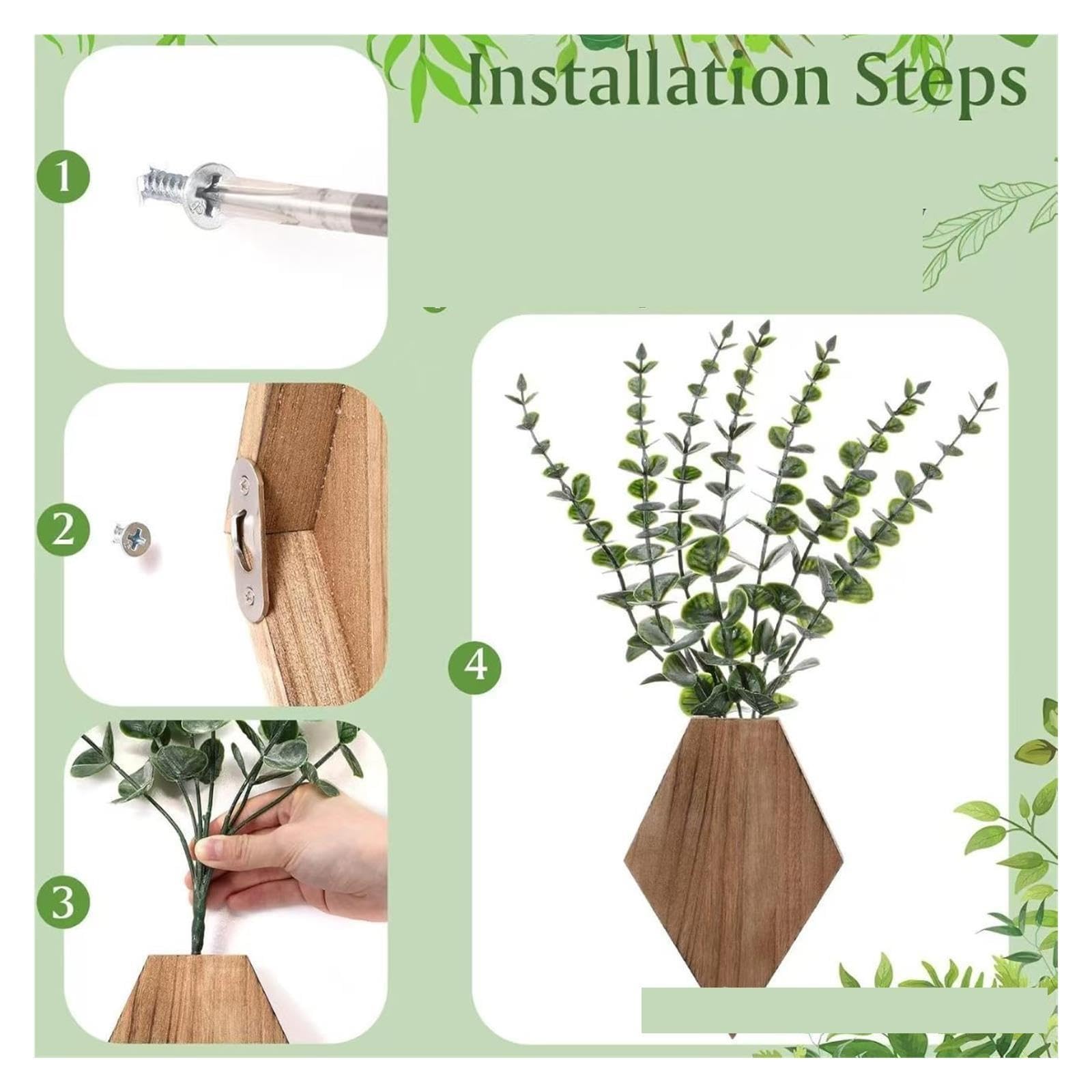 Installation Steps

1

2

3

4