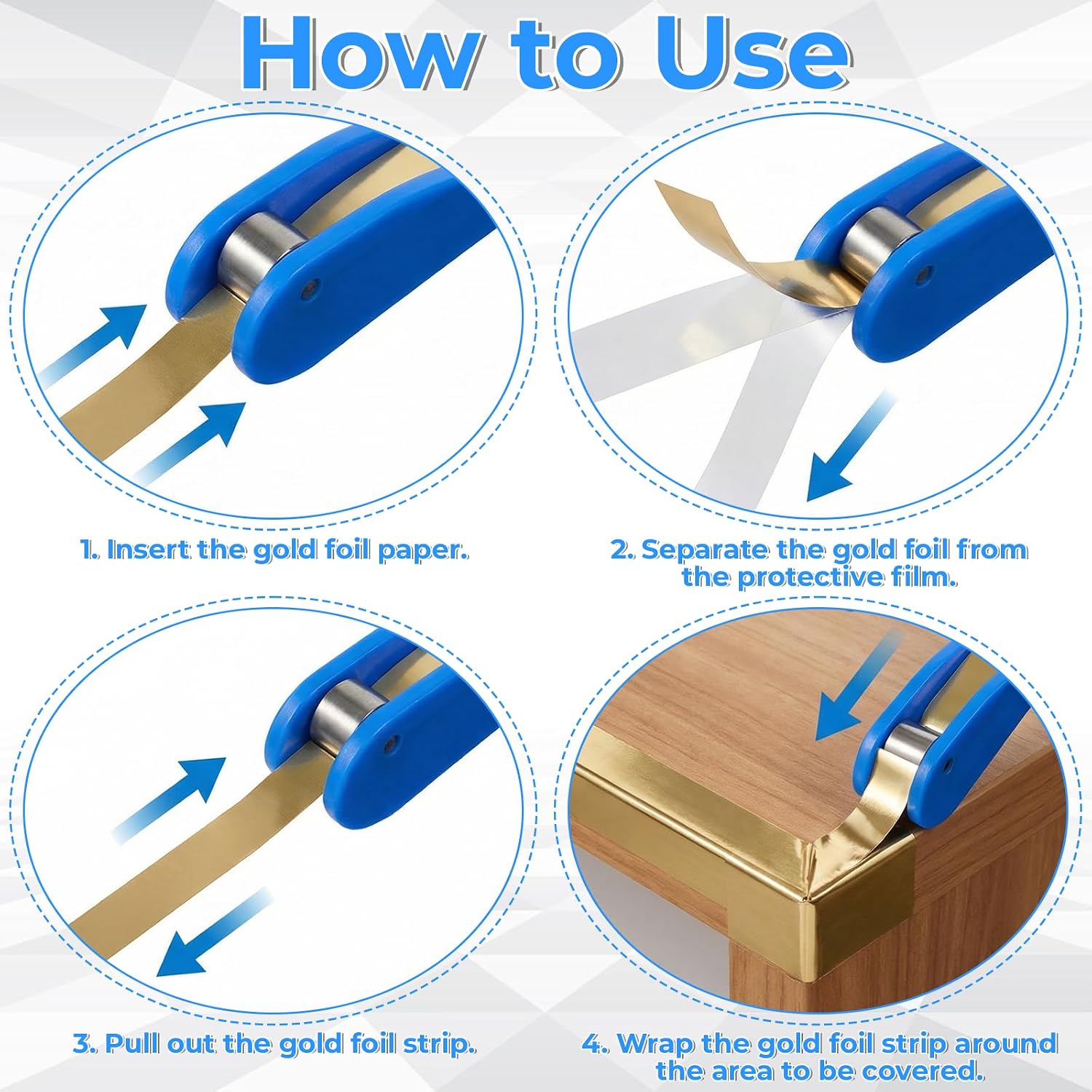 How to Use

1. Insert the gold foil paper.

2. Separate the gold foil from the protective film.

3. Pull out the gold foil strip.

4. Wrap the gold foil strip around the area to be covered.