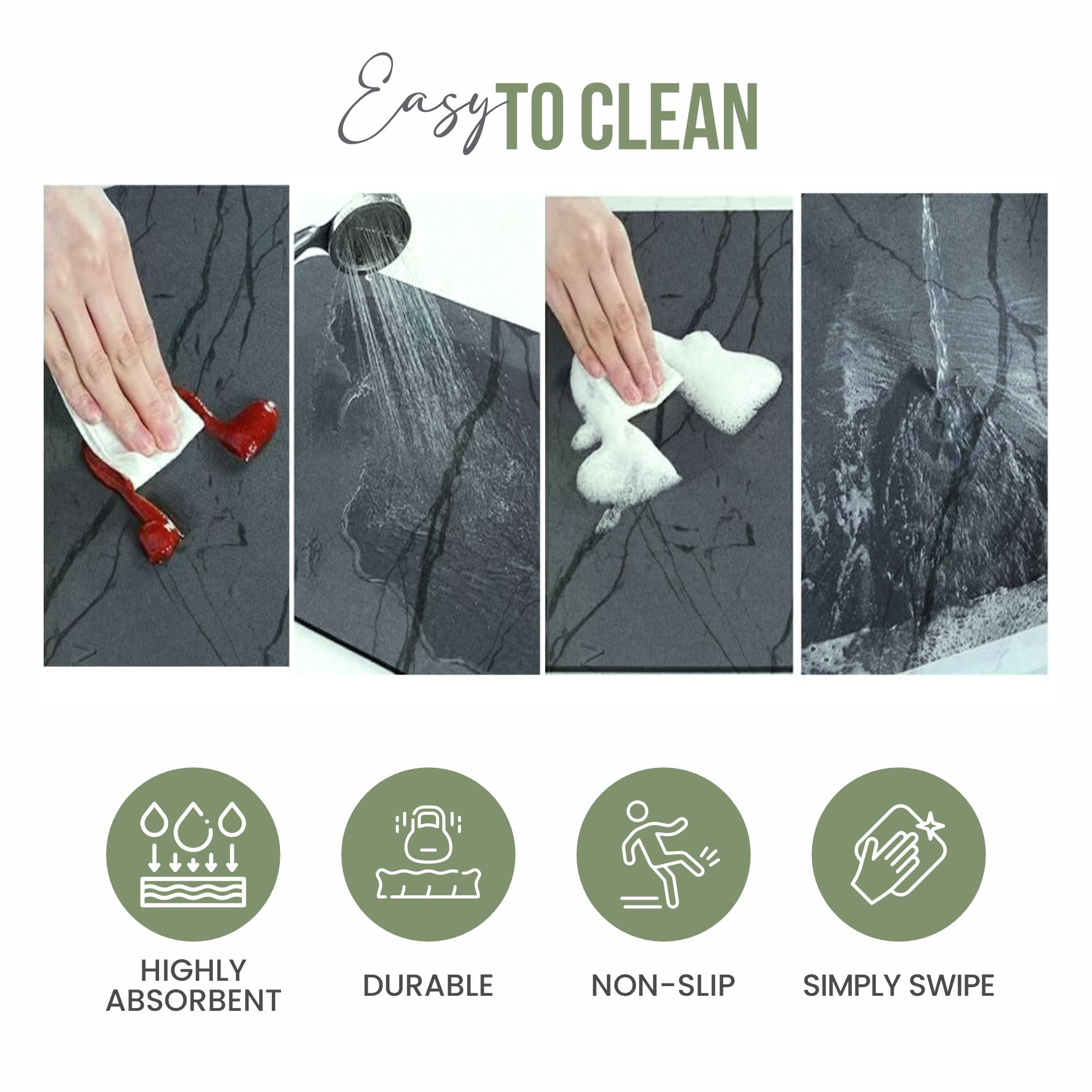 Easy TO CLEAN

HIGHLY ABSORBENT

DURABLE

NON-SLIP

SIMPLY SWIPE