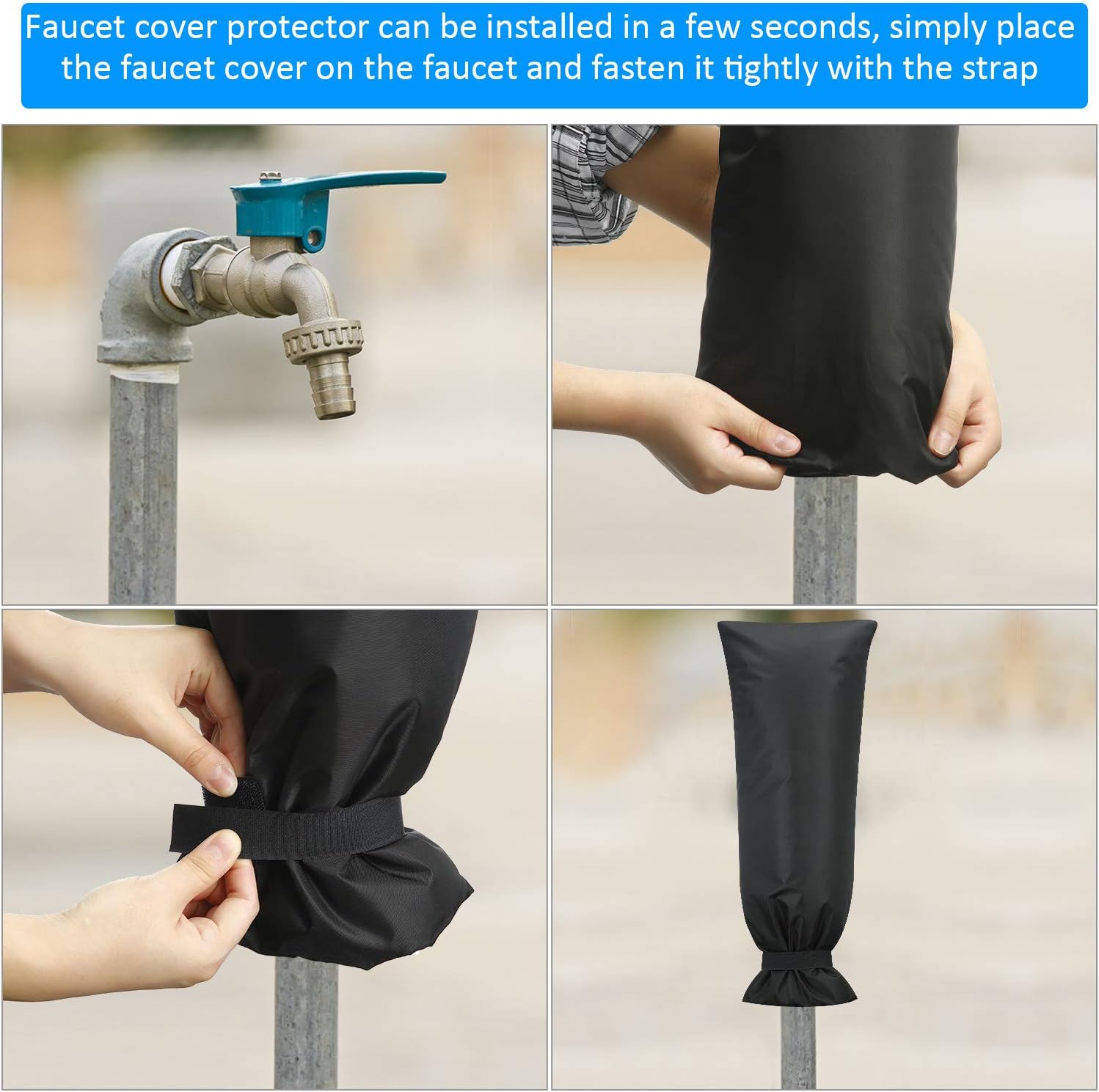 Faucet cover protector can be installed in a few seconds, simply place the faucet cover on the faucet and fasten it tightly with the strap