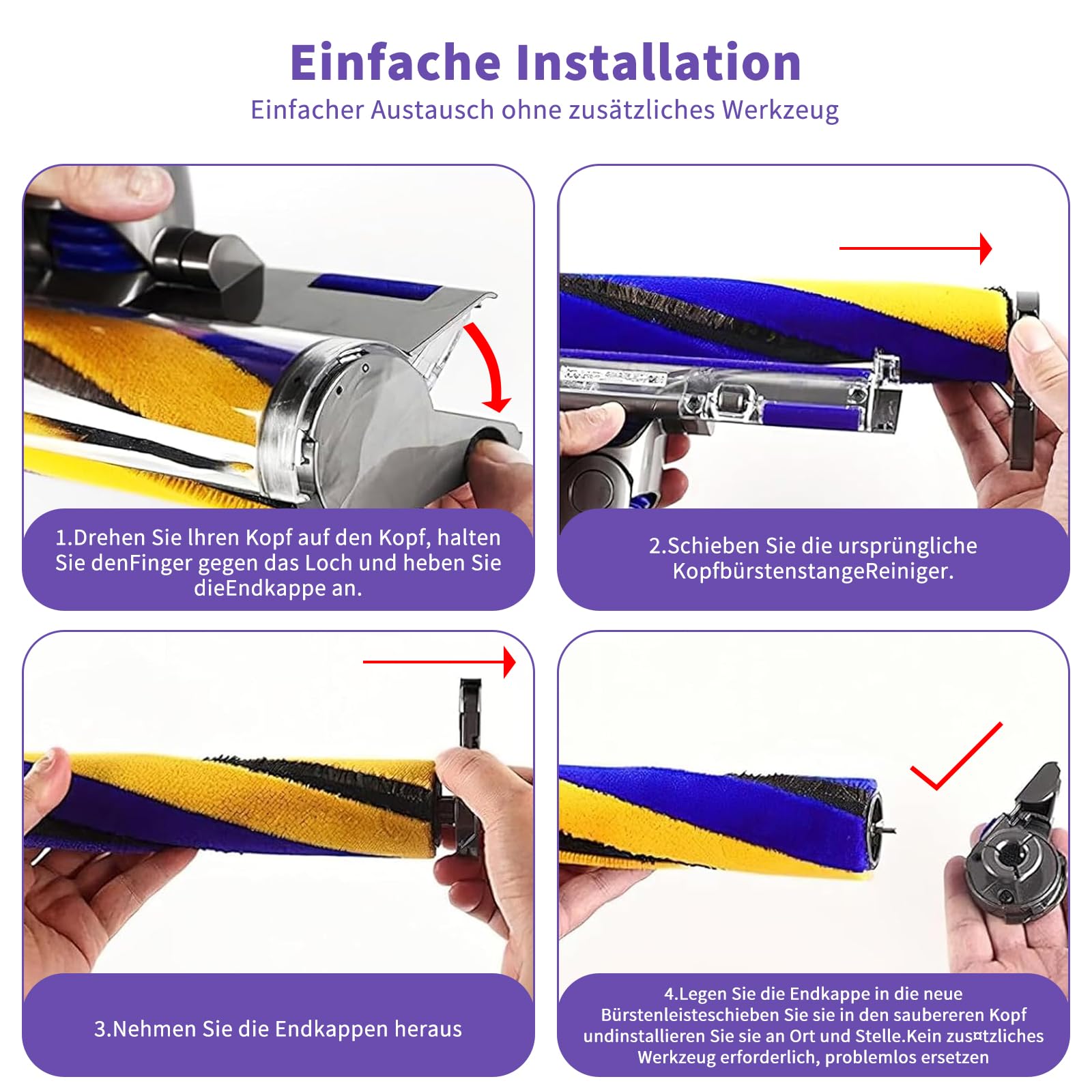 Einfache Installation

Einfacher Austausch ohne zusätzliches Werkzeug

1.Drehen Sie lhren Kopf auf den Kopf, halten Sie denFinger gegen das Loch und heben Sie dieEndkappe an.

2.Schieben Sie die ursprüngliche KopfbürstenstangeReiniger.

3.Nehmen Sie die Endkappen heraus

4.Legen Sie die Endkappe in die neue Bürstenleisteschieben Sie sie in den saubereren Kopf undinstallieren Sie sie an Ort und Stelle.Kein zus¤tzliches Werkzeug erforderlich, problemlos ersetzen