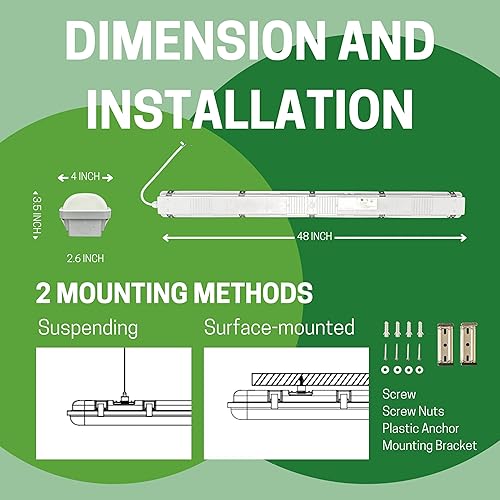 DIMENSION AND INSTALLATION

4 INCH

3.5 INCH

2.6 INCH

48 INCH

2 MOUNTING METHODS

Suspending

Surface-mounted

Screw
Screw Nuts
Plastic Anchor
Mounting Bracket