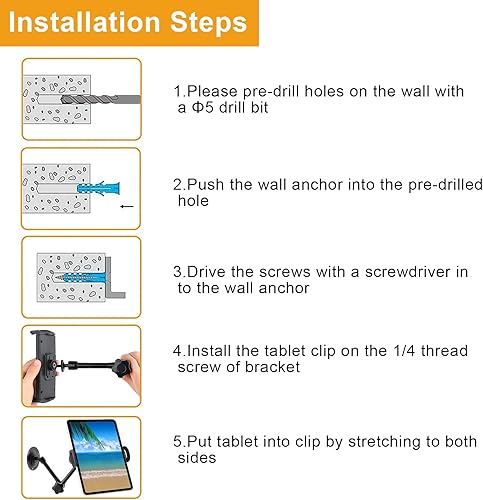 Installation Steps

1.Please pre-drill holes on the wall with a Φ5 drill bit

2.Push the wall anchor into the pre-drilled hole

3.Drive the screws with a screwdriver in to the wall anchor

4.Install the tablet clip on the 1/4 thread screw of bracket

5.Put tablet into clip by stretching to both sides