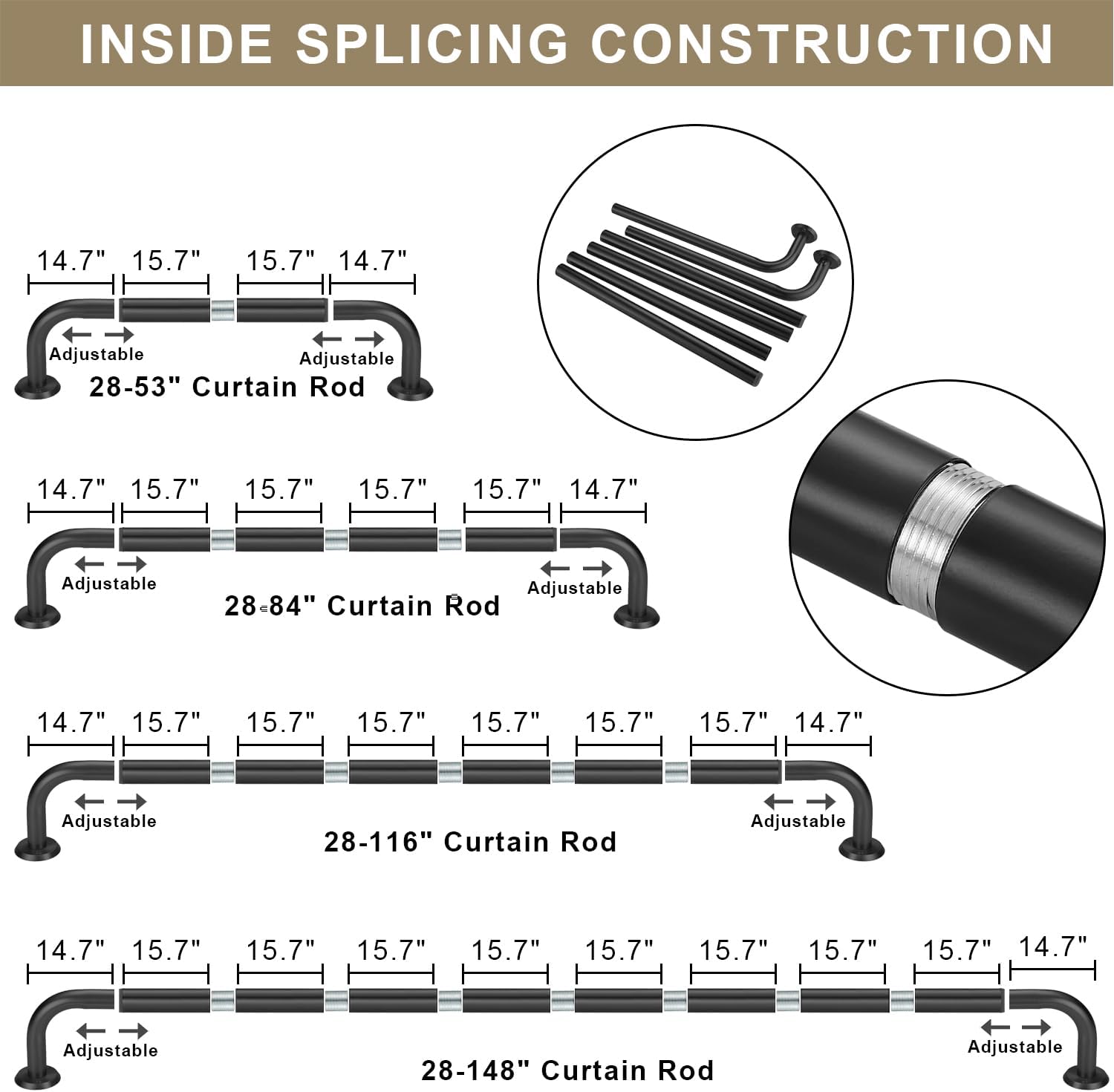 INSIDE SPLICING CONSTRUCTION

14.7" 15.7" 15.7" 14.7"

Adjustable

Adjustable

28-53" Curtain Rod

14.7" 15.7" 15.7" 15.7" 15.7" 14.7"

Adjustable

Adjustable

28-84" Curtain Rod

14.7" 15.7" 15.7" 15.7" 15.7" 15.7" 15.7" 14.7"

Adjustable

Adjustable

28-116" Curtain Rod

14.7" 15.7" 15.7" 15.7" 15.7" 15.7" 15.7" 15.7" 15.7" 14.7"

Adjustable

Adjustable

28-148" Curtain Rod