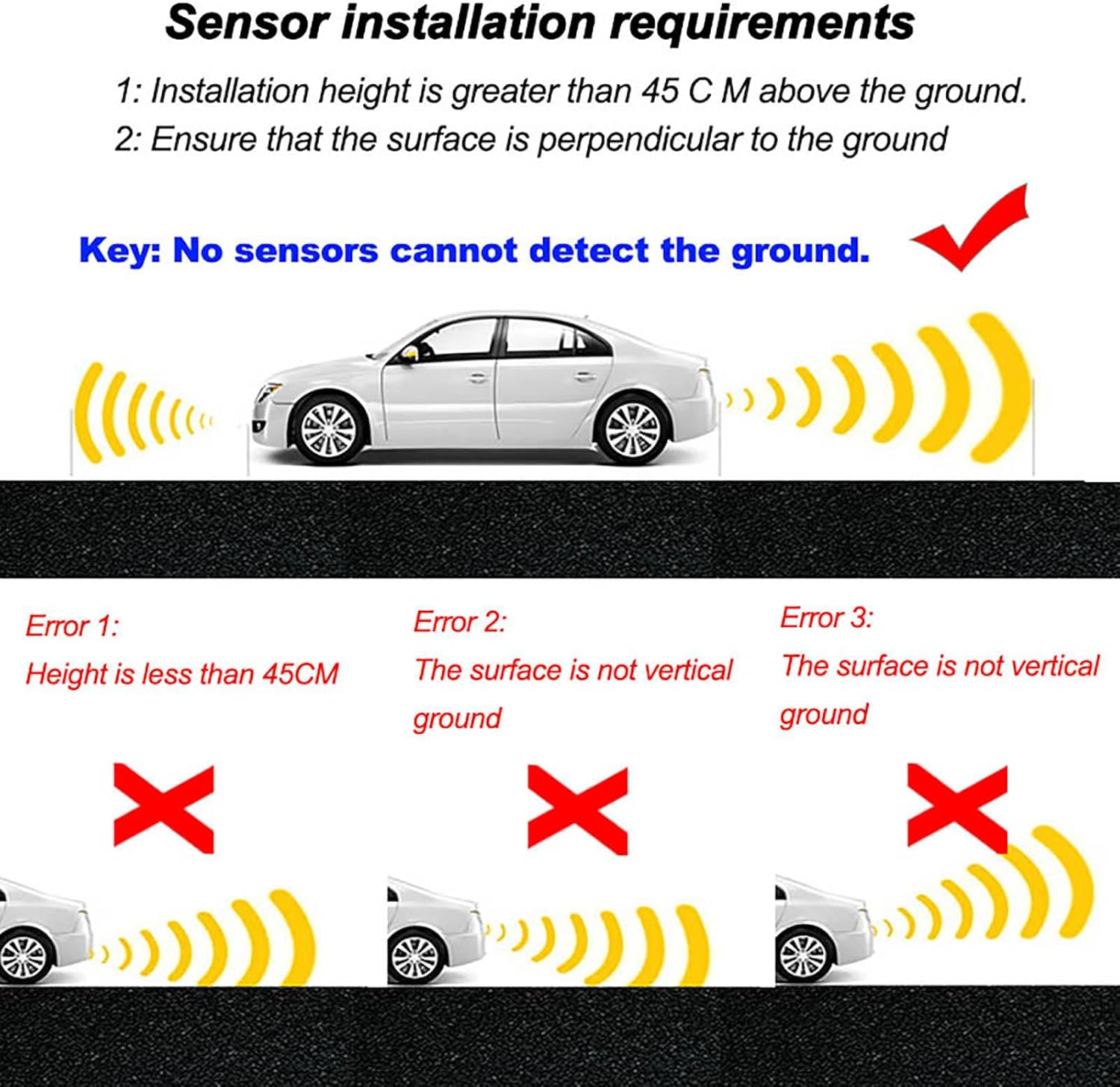 Sensor installation requirements

1: Installation height is greater than 45 C M above the ground.
2: Ensure that the surface is perpendicular to the ground

Key: No sensors cannot detect the ground.

Error 1:
Height is less than 45CM

Error 2:
The surface is not vertical ground

Error 3:
The surface is not vertical ground