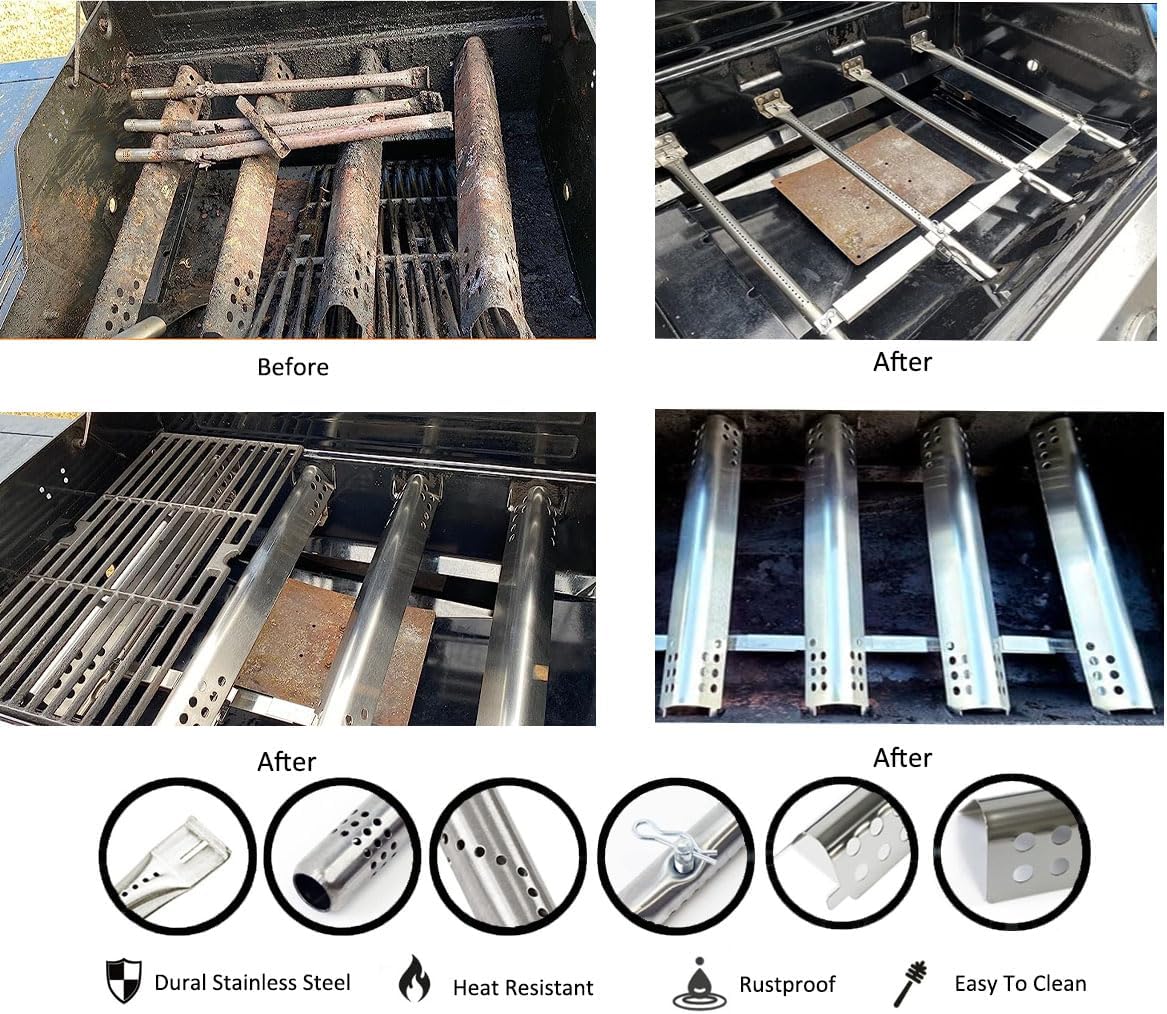 Before

After

After

After

Dural Stainless Steel

Heat Resistant

Rustproof

Easy To Clean