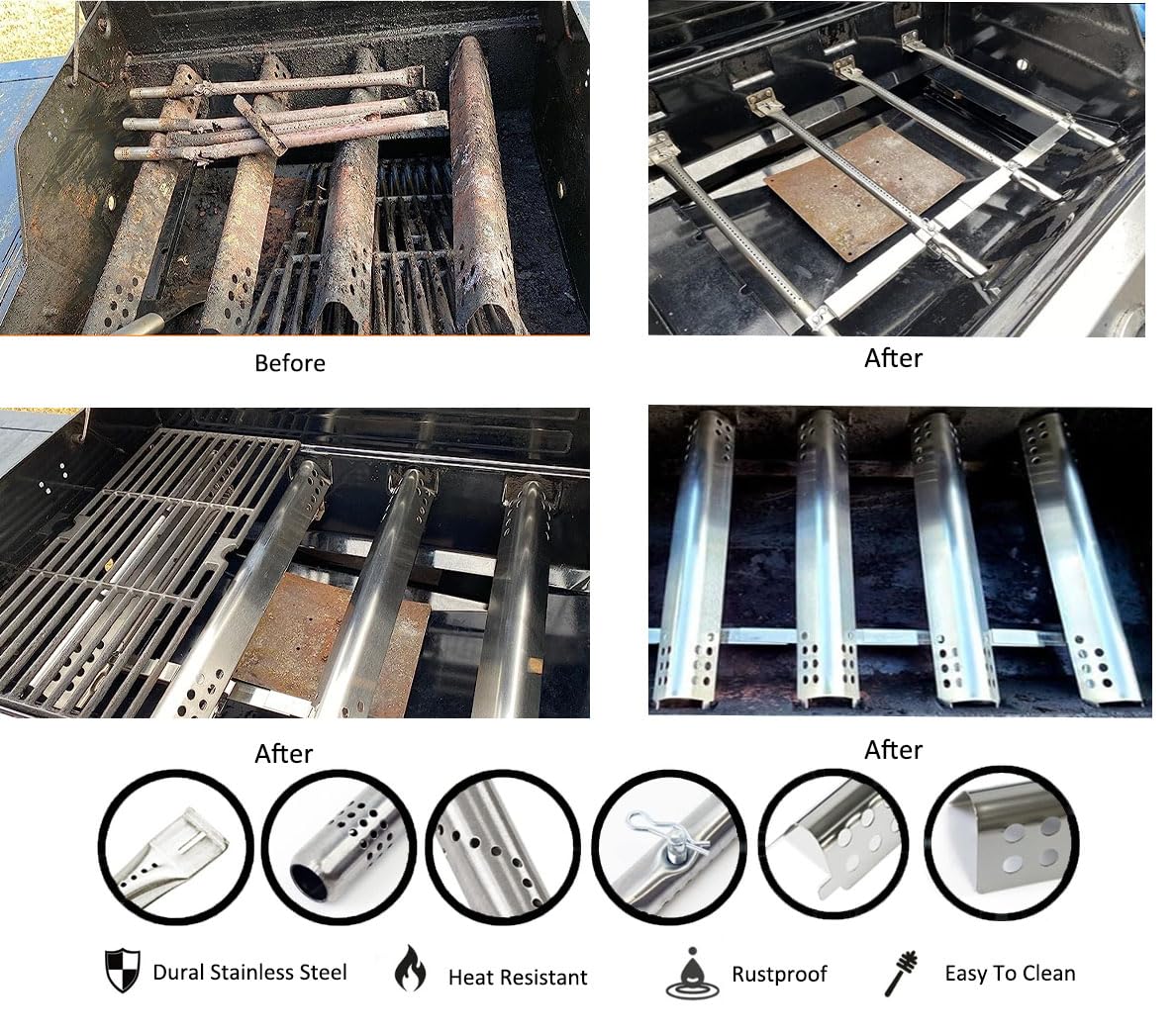 Before

After

After

After

Dural Stainless Steel

Heat Resistant

Rustproof

Easy To Clean