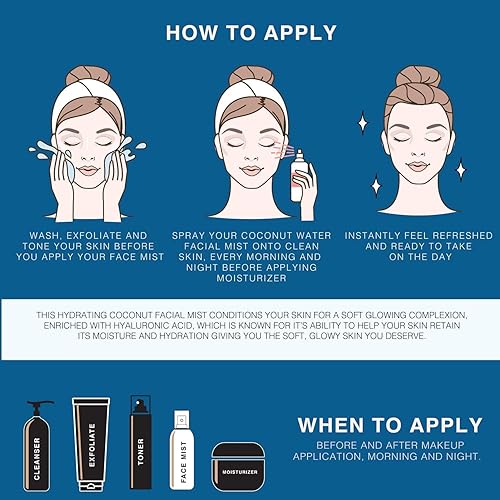 HOW TO APPLY

WASH, EXFOLIATE AND TONE YOUR SKIN BEFORE YOU APPLY YOUR FACE MIST

SPRAY YOUR COCONUT WATER FACIAL MIST ONTO CLEAN SKIN, EVERY MORNING AND NIGHT BEFORE APPLYING MOISTURIZER

INSTANTLY FEEL REFRESHED AND READY TO TAKE ON THE DAY

THIS HYDRATING COCONUT FACIAL MIST CONDITIONS YOUR SKIN FOR A SOFT GLOWING COMPLEXION, ENRICHED WITH HYALURONIC ACID, WHICH IS KNOWN FOR IT'S ABILITY TO HELP YOUR SKIN RETAIN ITS MOISTURE AND HYDRATION GIVING YOU THE SOFT, GLOWY SKIN YOU DESERVE.

CLEANSER

EXFOLIATE

TONER

FACE MIST

MOISTURIZER

WHEN TO APPLY

BEFORE AND AFTER MAKEUP APPLICATION, MORNING AND NIGHT.