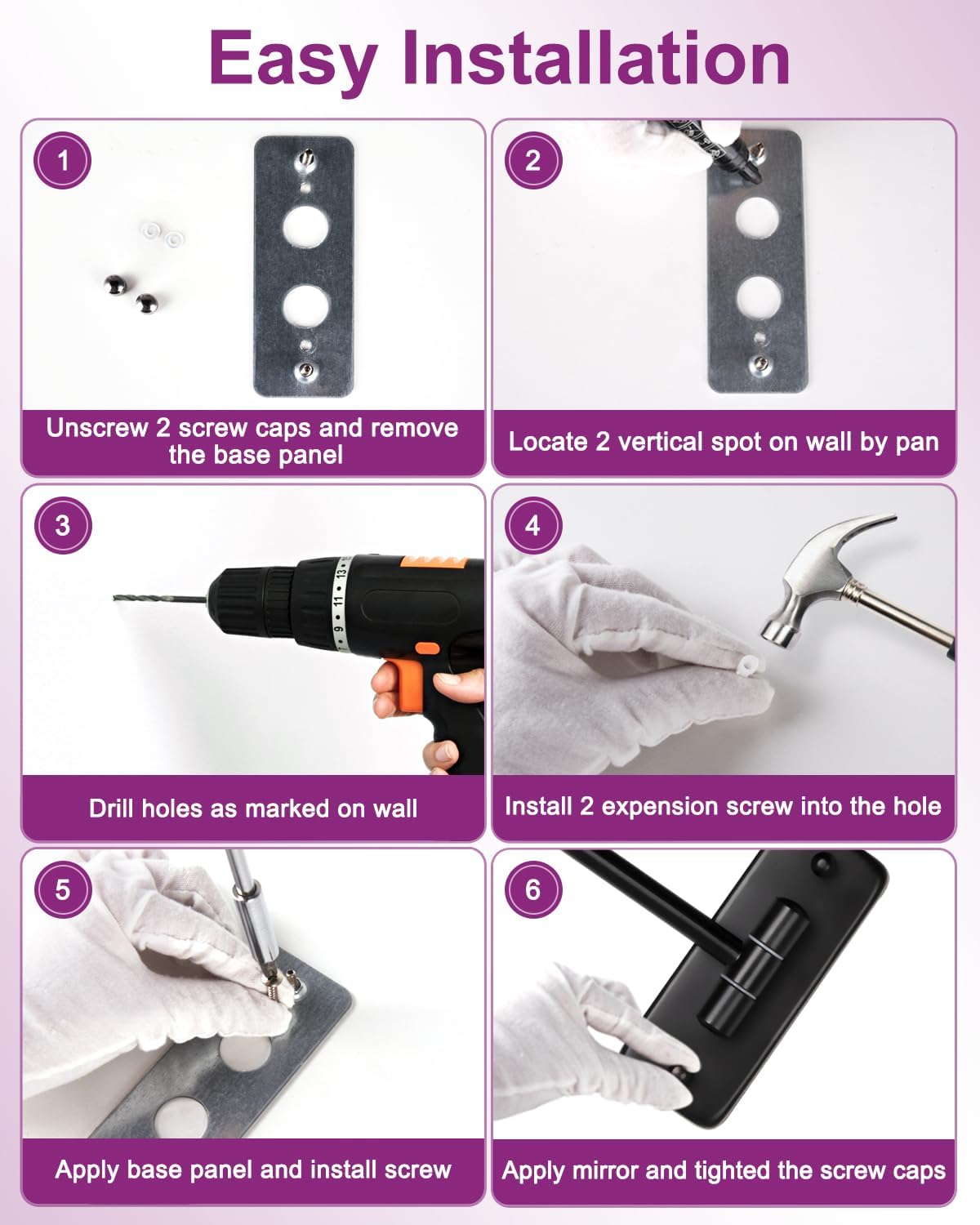 Easy Installation

1

Unscrew 2 screw caps and remove the base panel

2

Locate 2 vertical spot on wall by pan

3

13
11
9

Drill holes as marked on wall

4

Install 2 expension screw into the hole

5

Apply base panel and install screw

6

Apply mirror and tighted the screw caps