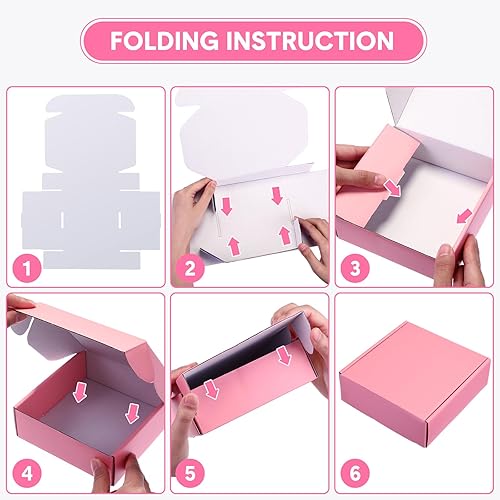 FOLDING INSTRUCTION

1

2

3

4

5

6