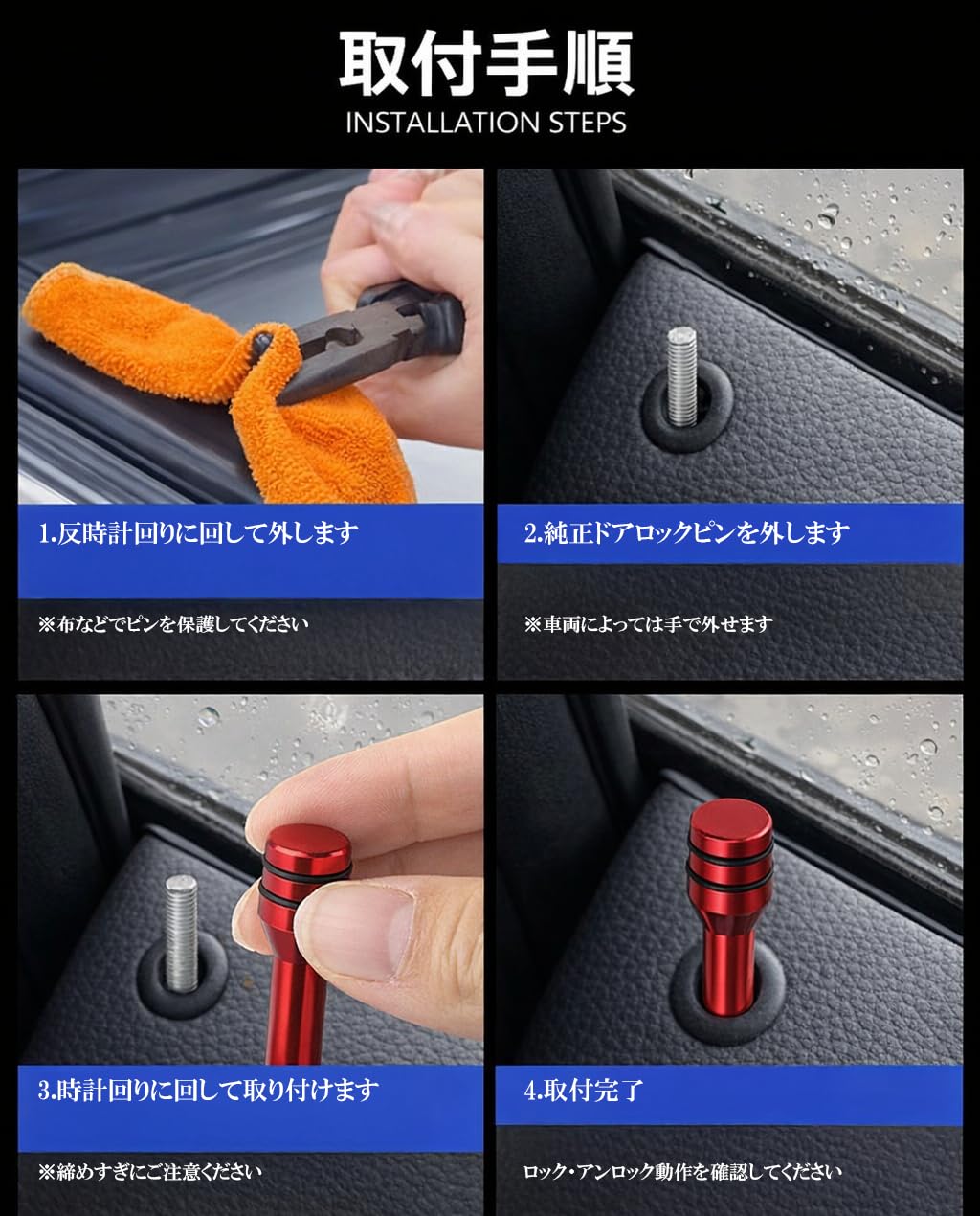 取付手順
INSTALLATION STEPS

1.反時計回りに回して外します

※布などでピンを保護してください

2.純正ドアロックピンを外します

※車両によっては手で外せます

3.時計回りに回して取り付けます

※締めすぎにご注意ください

4.取付完了

ロック・アンロック動作を確認してください