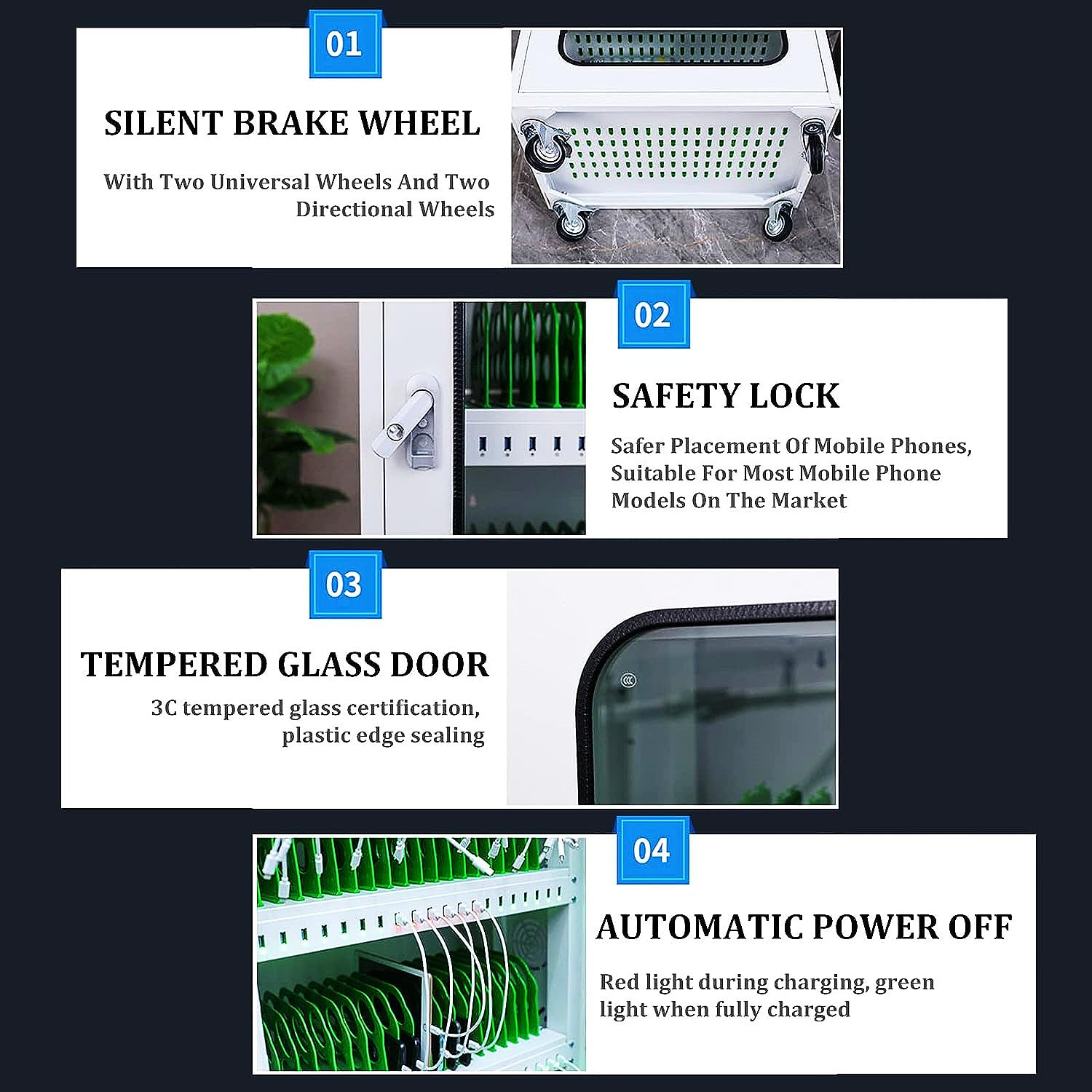 01

SILENT BRAKE WHEEL

With Two Universal Wheels And Two Directional Wheels

02

SAFETY LOCK

Safer Placement Of Mobile Phones, Suitable For Most Mobile Phone Models On The Market

03

TEMPERED GLASS DOOR

3C tempered glass certification, plastic edge sealing

04

AUTOMATIC POWER OFF

Red light during charging, green light when fully charged