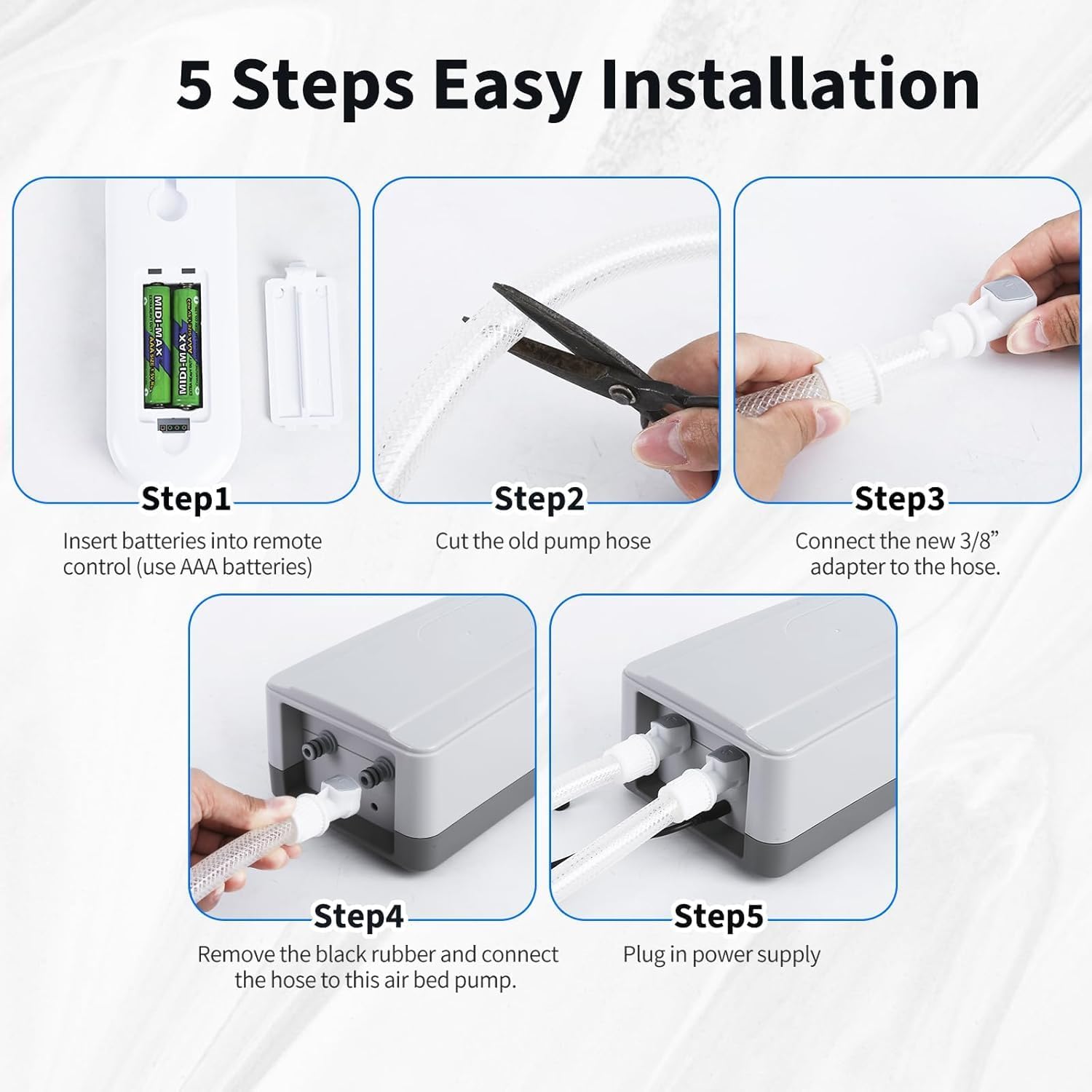 5 Steps Easy Installation

MIDI-MAX

MIDI-MAX

Step1

Insert batteries into remote control (use AAA batteries)

Step2

Cut the old pump hose

Step3

Connect the new 3/8” adapter to the hose.

Step4

Remove the black rubber and connect the hose to this air bed pump.

Step5

Plug in power supply