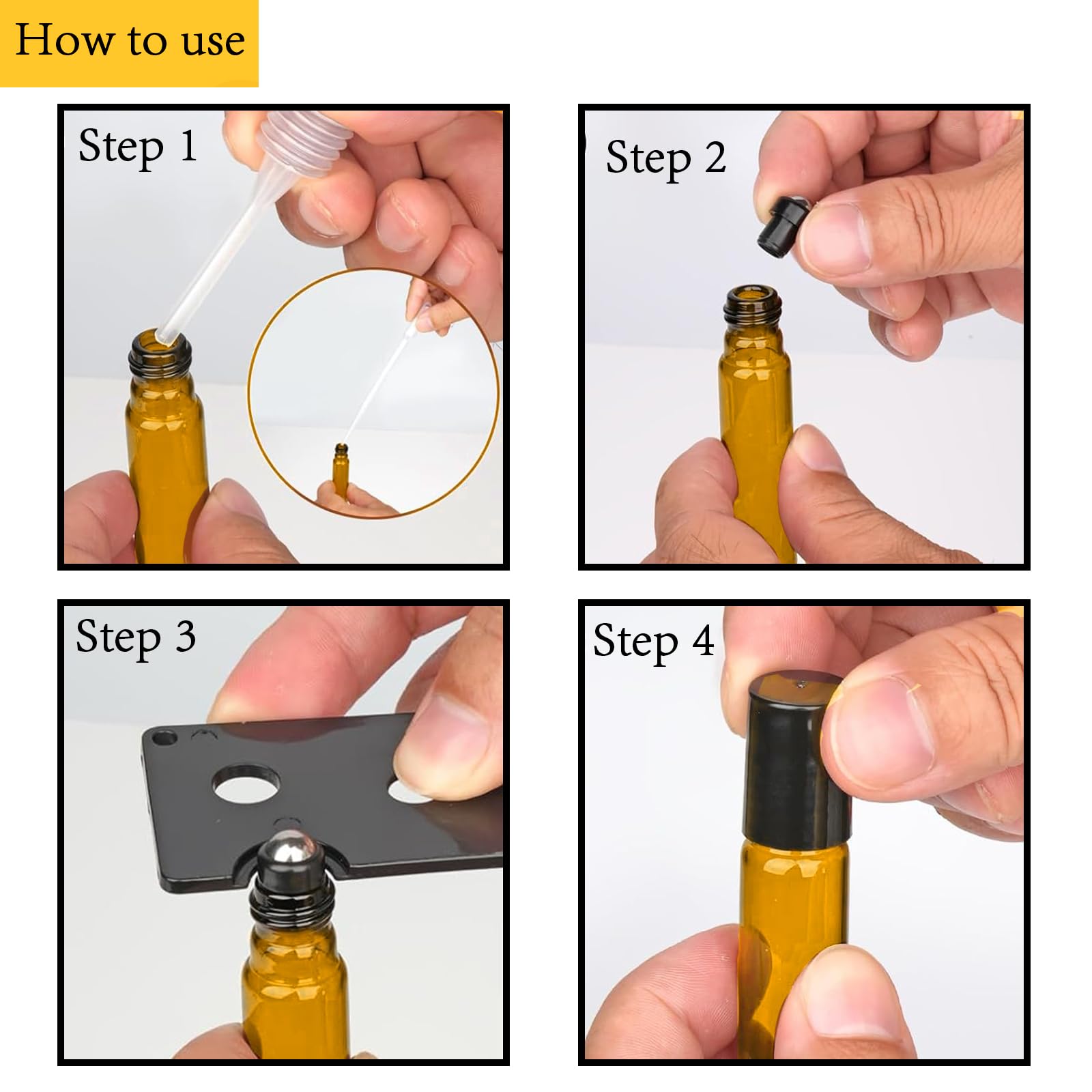 How to use

Step 1

Step 2

Step 3

Step 4