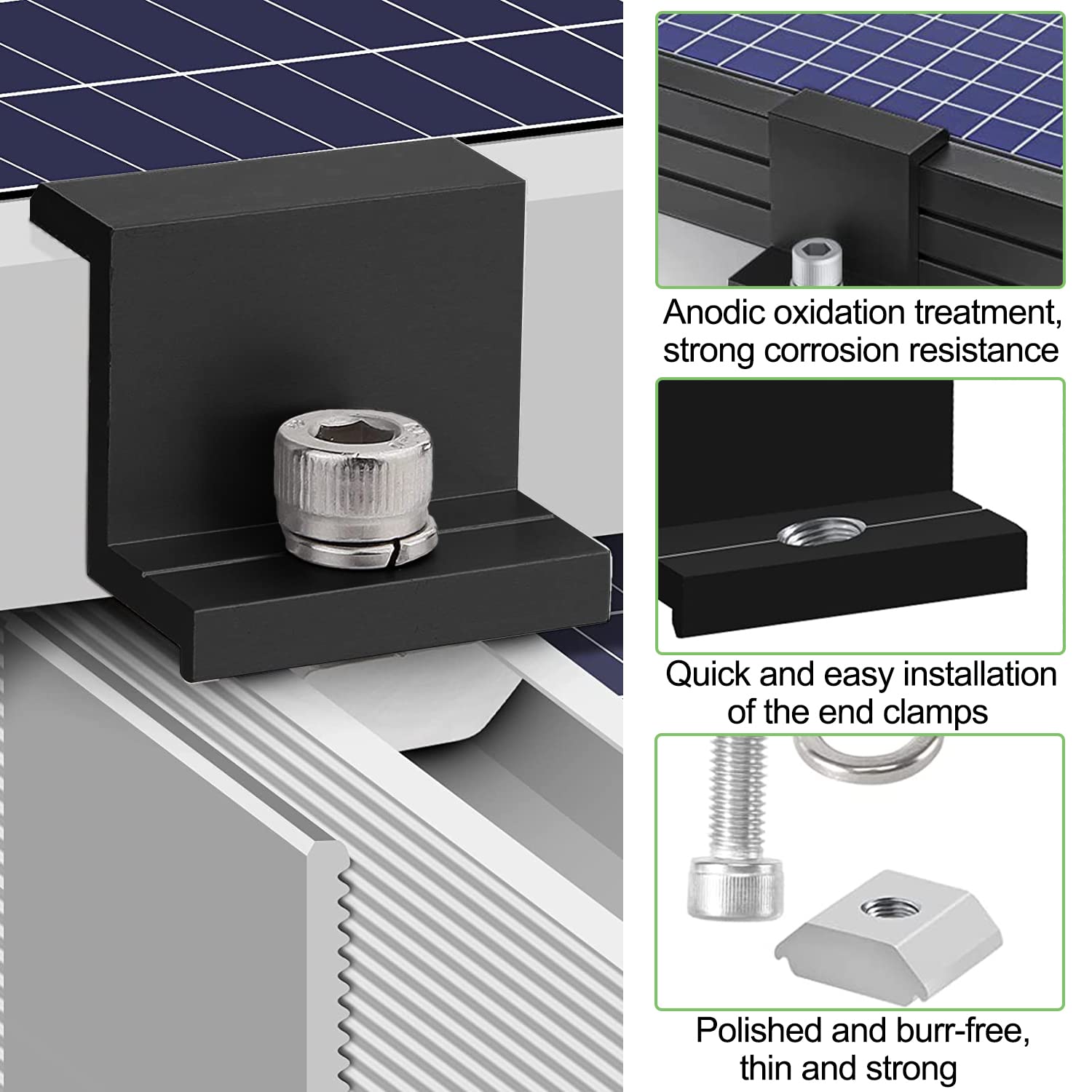 Anodic oxidation treatment, strong corrosion resistance

Quick and easy installation of the end clamps

Polished and burr-free, thin and strong