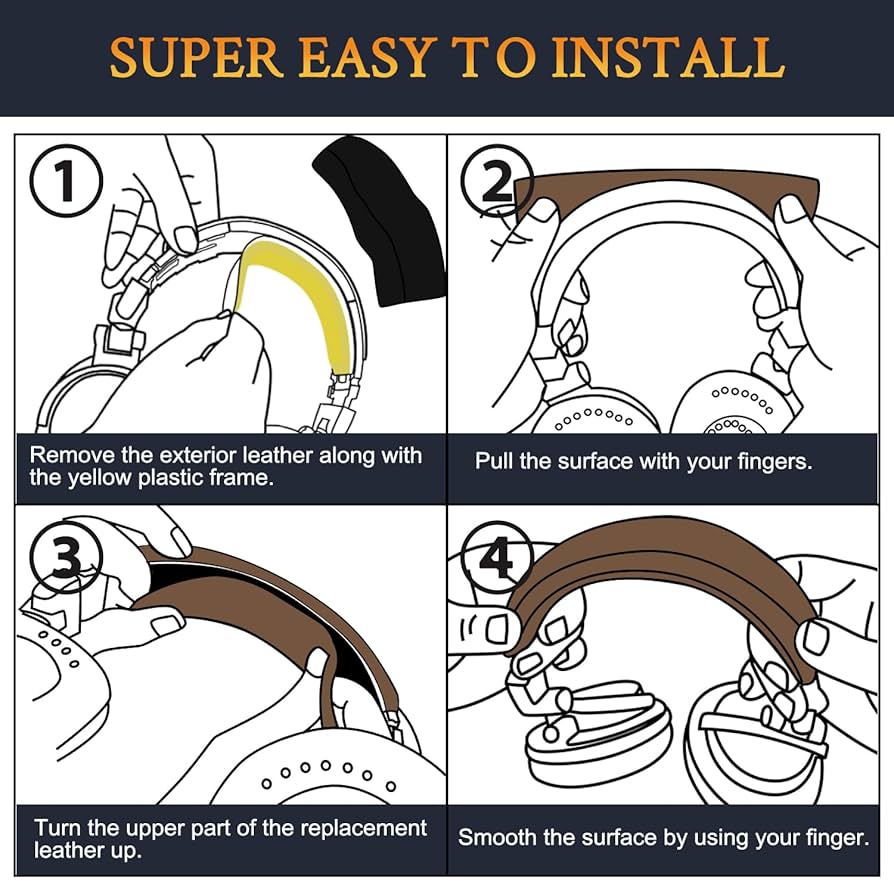 SUPER EASY TO INSTALL

1

Remove the exterior leather along with the yellow plastic frame.

2

Pull the surface with your fingers.

3

Turn the upper part of the replacement leather up.

4

Smooth the surface by using your finger.