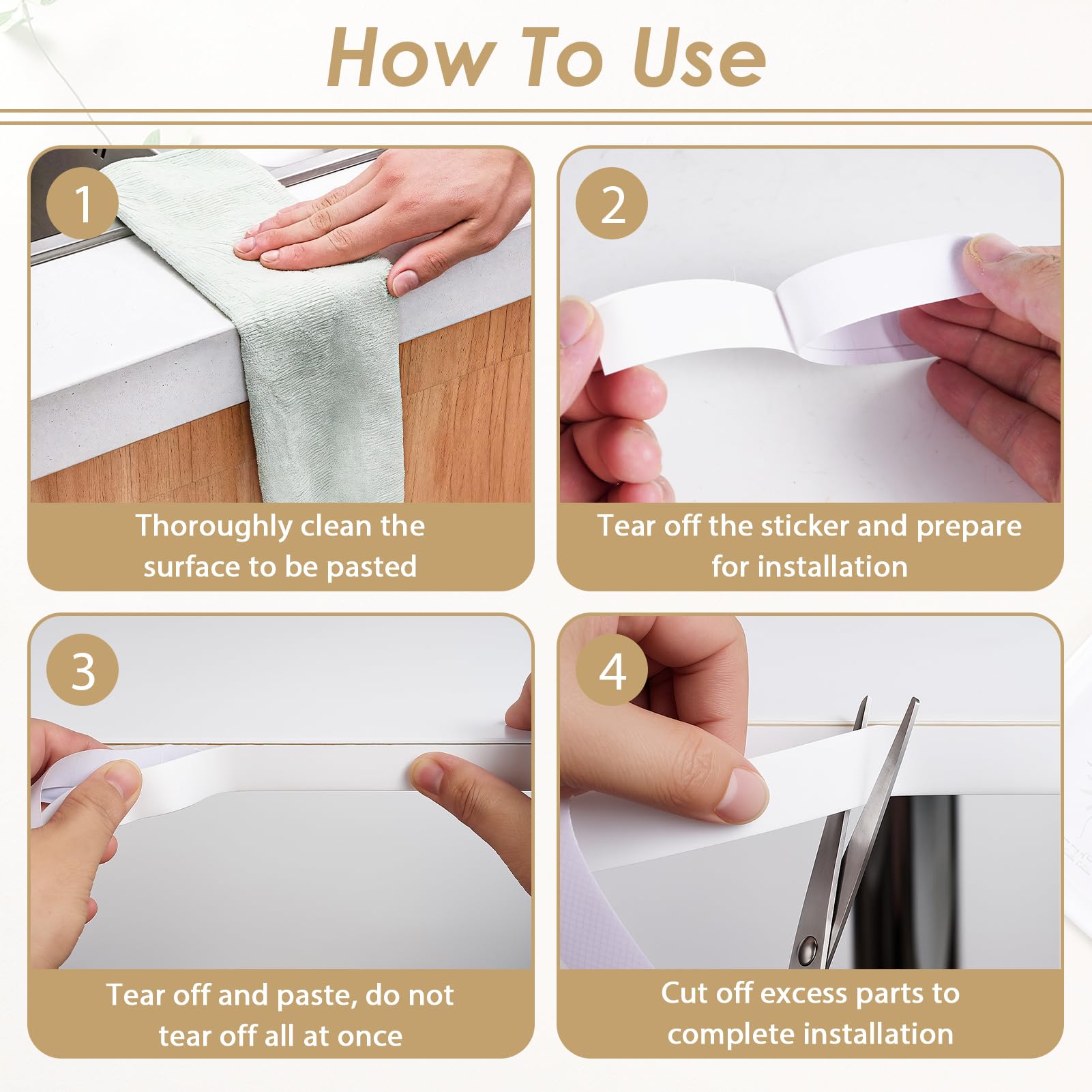 How To Use

1

Thoroughly clean the surface to be pasted

2

Tear off the sticker and prepare for installation

3

Tear off and paste, do not tear off all at once

4

Cut off excess parts to complete installation