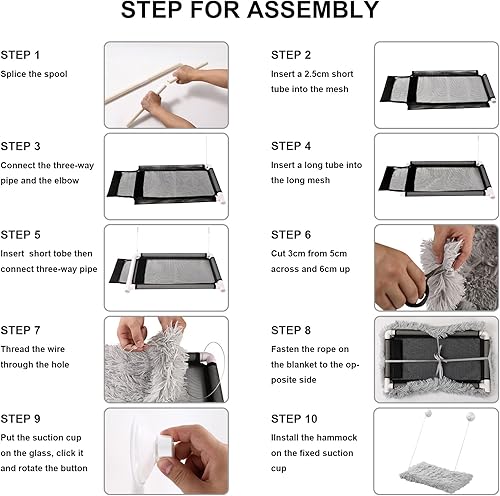 STEP FOR ASSEMBLY

STEP 1
Splice the spool

STEP 2
Insert a 2.5cm short tube into the mesh

STEP 3
Connect the three-way pipe and the elbow

STEP 4
Insert a long tube into the long mesh

STEP 5
Insert  short tobe then connect three-way pipe

STEP 6
Cut 3cm from 5cm across and 6cm up

STEP 7
Thread the wire through the hole

STEP 8
Fasten the rope on the blanket to the opposite side

STEP 9
Put the suction cup on the glass, click it and rotate the button

STEP 10
IInstall the hammock on the fixed suction cup