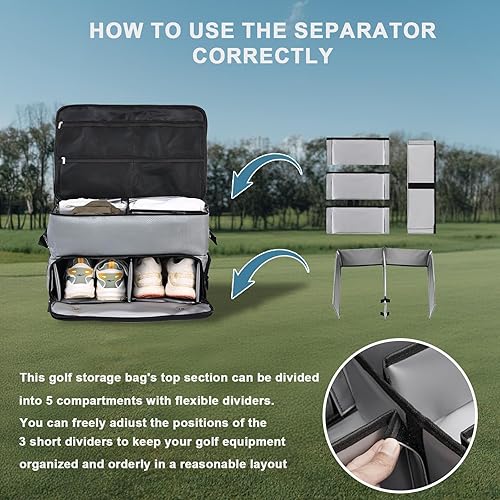 HOW TO USE THE SEPARATOR CORRECTLY

This golf storage bag's top section can be divided into 5 compartments with flexible dividers. You can freely adiust the positions of the 3 short dividers to keep your golf equipment organized and orderly in a reasonable layout