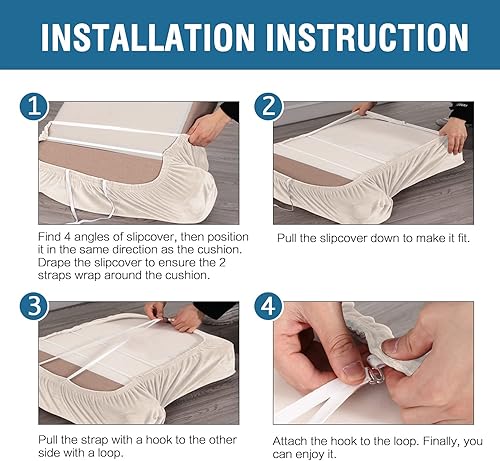 INSTALLATION INSTRUCTION

1

Find 4 angles of slipcover, then position it in the same direction as the cushion. Drape the slipcover to ensure the 2 straps wrap around the cushion.

2

Pull the slipcover down to make it fit.

3

Pull the strap with a hook to the other side with a loop.

4

Attach the hook to the loop. Finally, you can enjoy it.