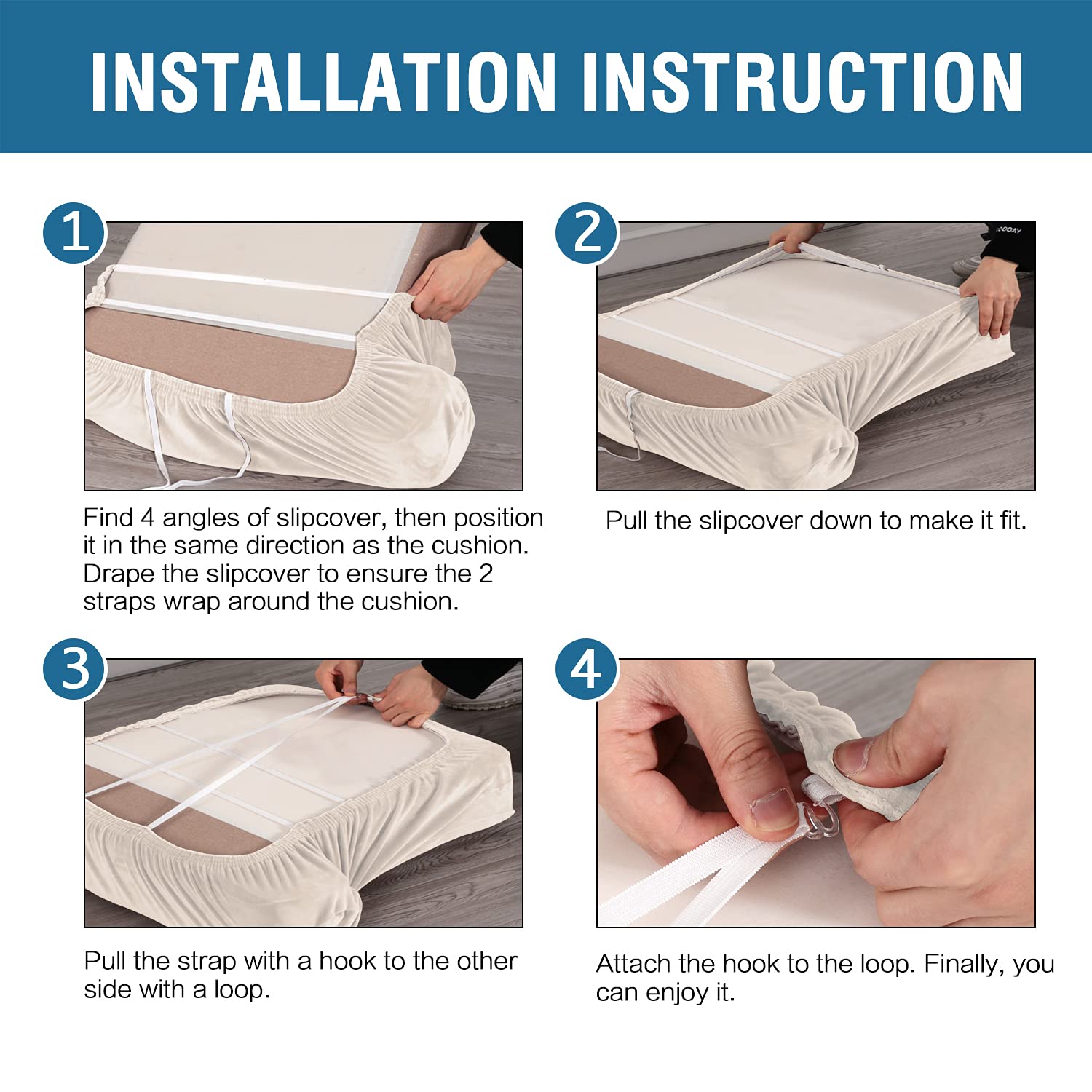 INSTALLATION INSTRUCTION

1

Find 4 angles of slipcover, then position it in the same direction as the cushion. Drape the slipcover to ensure the 2 straps wrap around the cushion.

2

Pull the slipcover down to make it fit.

3

Pull the strap with a hook to the other side with a loop.

4

Attach the hook to the loop. Finally, you can enjoy it.