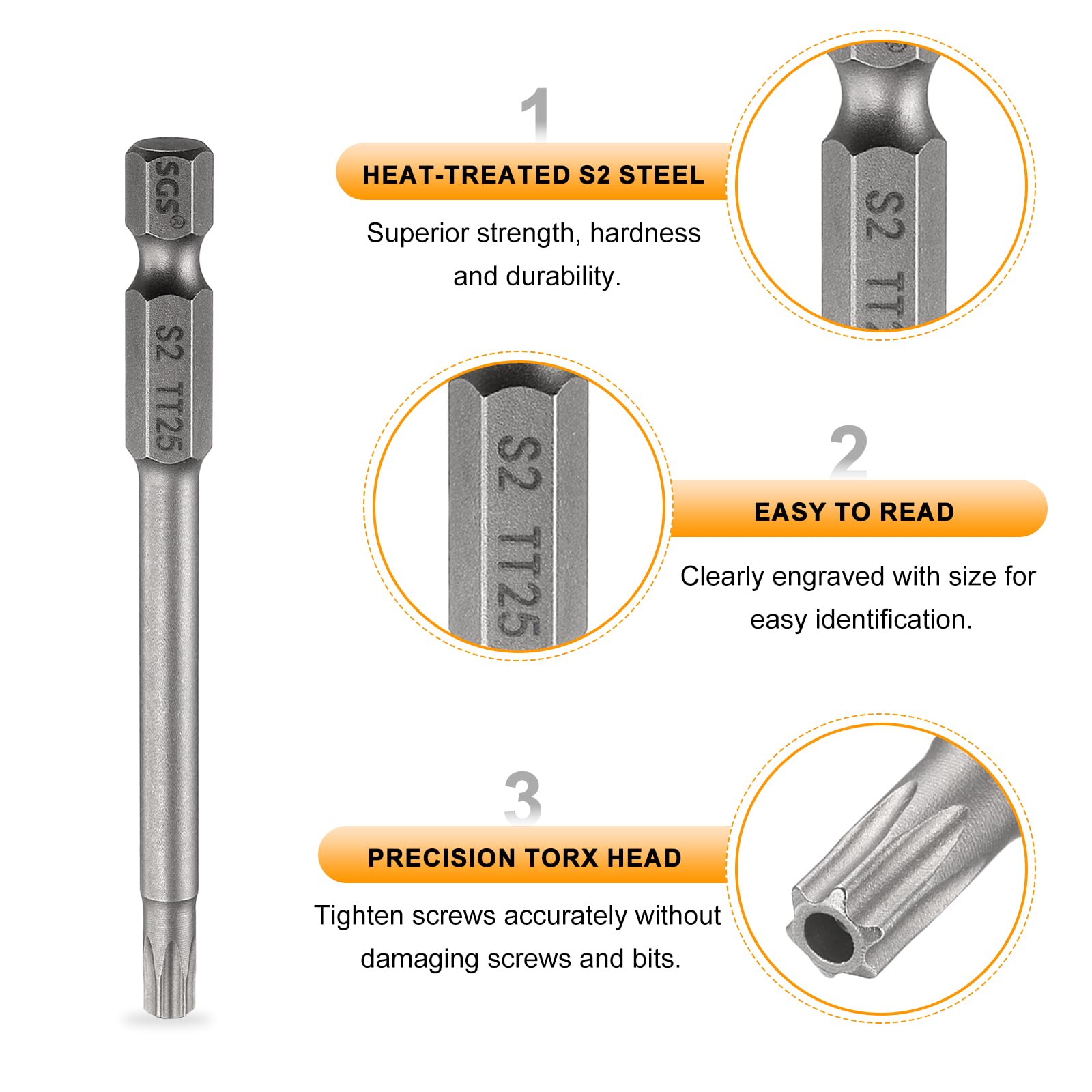 SGS®

S2 TT25

1

HEAT-TREATED S2 STEEL

Superior strength, hardness and durability.

S2 TT

S2 TT25

2

EASY TO READ

Clearly engraved with size for easy identification.

3

PRECISION TORX HEAD

Tighten screws accurately without damaging screws and bits.