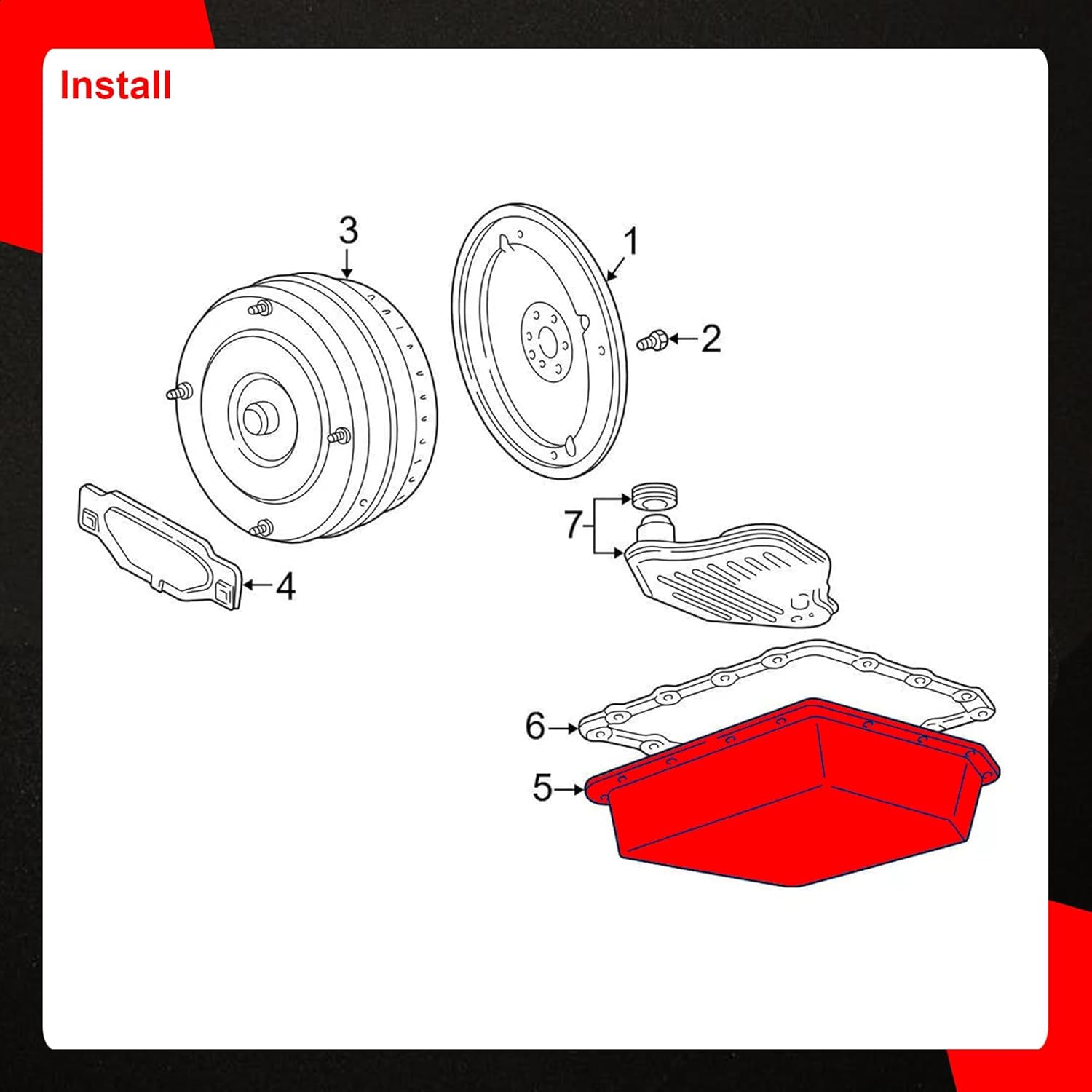 Install

3

1

2

7

4

6

5