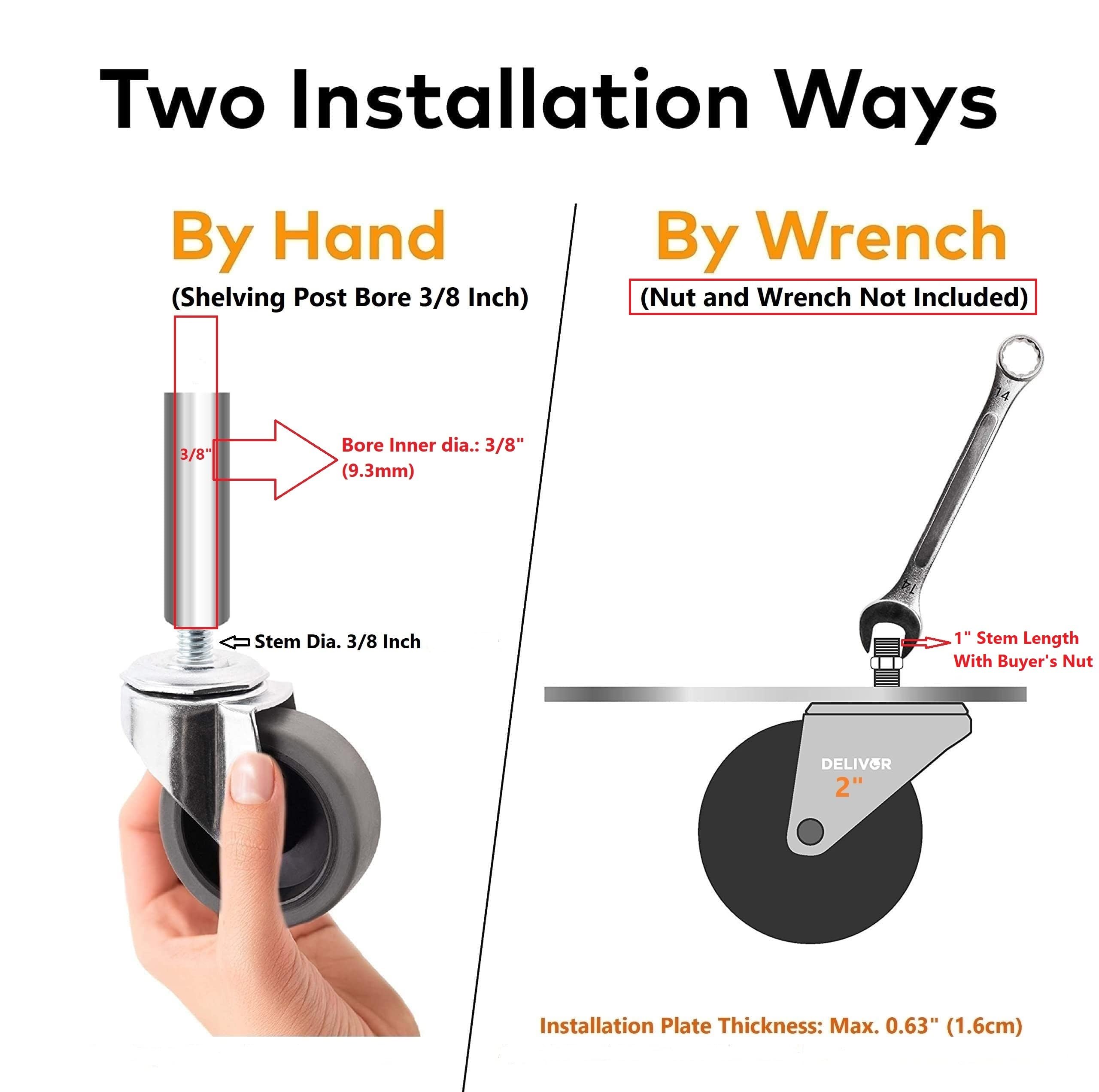 Two Installation Ways

By Hand

(Shelving Post Bore 3/8 Inch)

3/8"

Bore Inner dia.: 3/8" (9.3mm)

Stem Dia. 3/8 Inch

By Wrench

(Nut and Wrench Not Included)

14

14

1" Stem Length With Buyer's Nut

DELIVOR

2"

Installation Plate Thickness: Max. 0.63" (1.6cm)