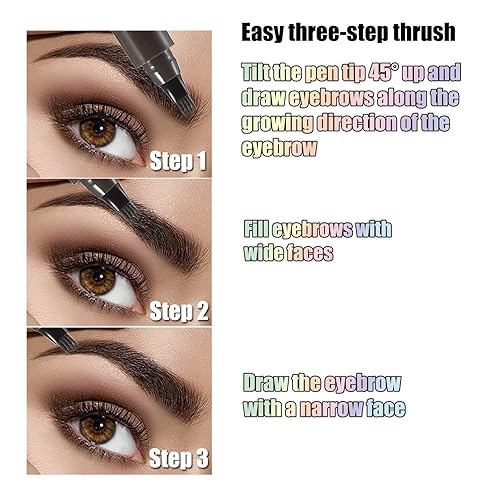 Easy three-step thrush

Step 1

Tilt the pen tip 45° up and draw eyebrows along the growing direction of the eyebrow

Step 2

Fill eyebrows with wide faces

Step 3

Draw the eyebrow with a narrow face