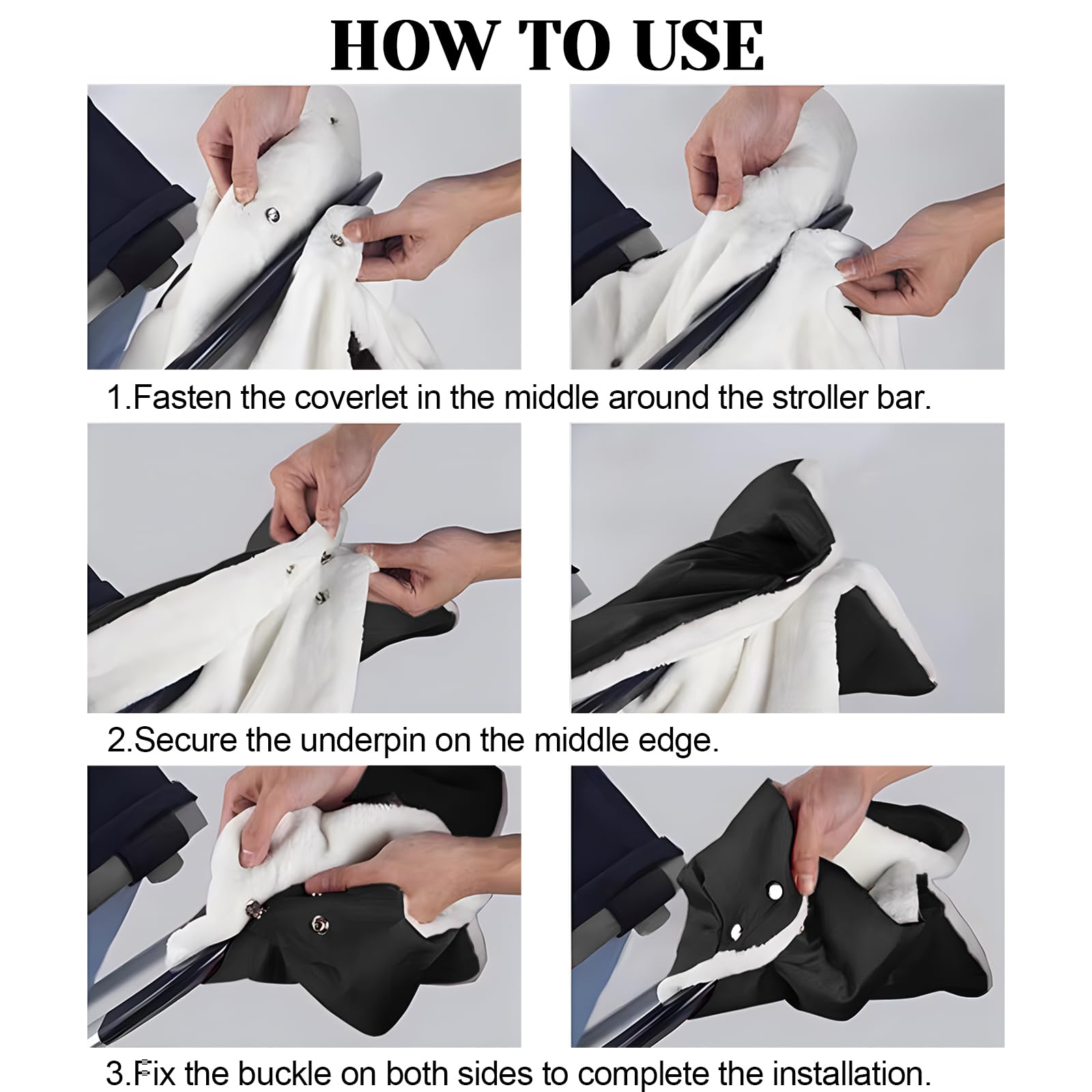 HOW TO USE

1.Fasten the coverlet in the middle around the stroller bar.

2.Secure the underpin on the middle edge.

3.Fix the buckle on both sides to complete the installation.