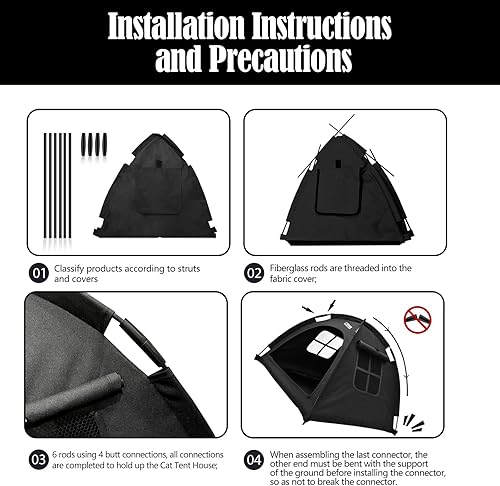 Installation Instructions and Precautions

01 Classify products according to struts and covers

02 Fiberglass rods are threaded into the fabric cover;

03 6 rods using 4 butt connections, all connections are completed to hold up the Cat Tent House;

04 When assembling the last connector, the other end must be bent with the support of the ground before installing the connector, so as not to break the connector.