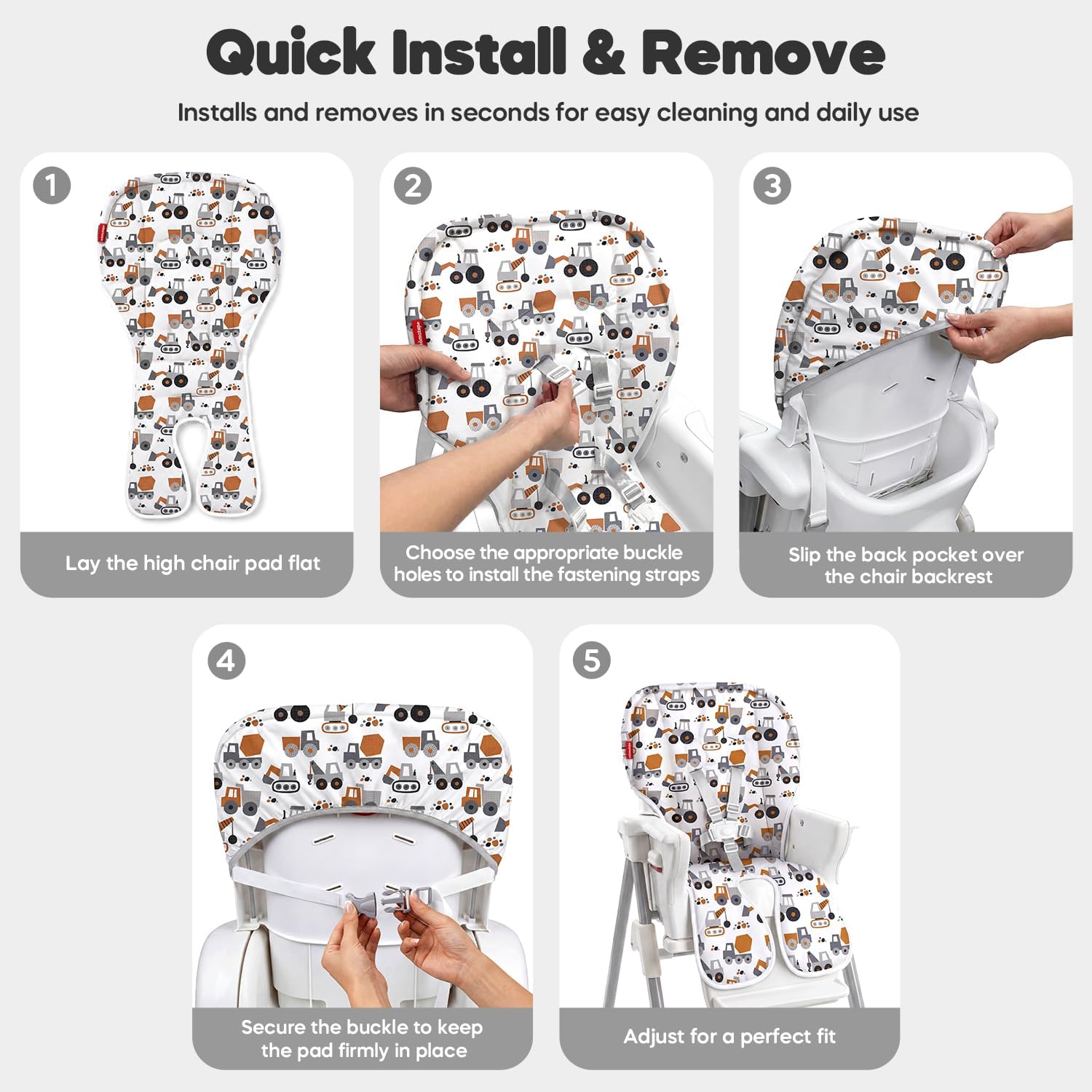 Quick Install & Remove

Installs and removes in seconds for easy cleaning and daily use

1

Lay the high chair pad flat

2

Choose the appropriate buckle holes to install the fastening straps

3

Slip the back pocket over the chair backrest

4

Secure the buckle to keep the pad firmly in place

5

Adjust for a perfect fit