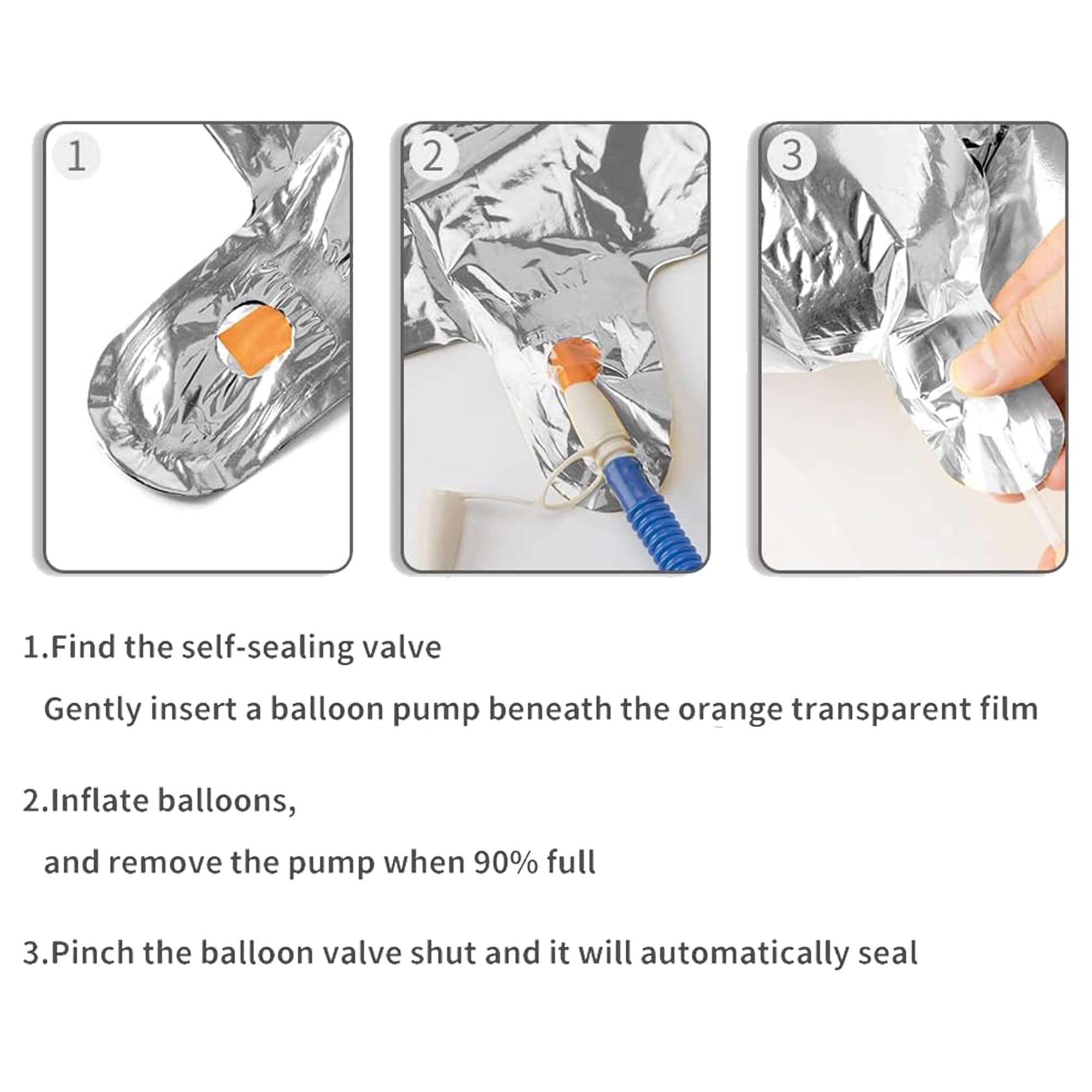 1

2

3

1.Find the self-sealing valve

Gently insert a balloon pump beneath the orange transparent film

2.Inflate balloons,

and remove the pump when 90% full

3.Pinch the balloon valve shut and it will automatically seal