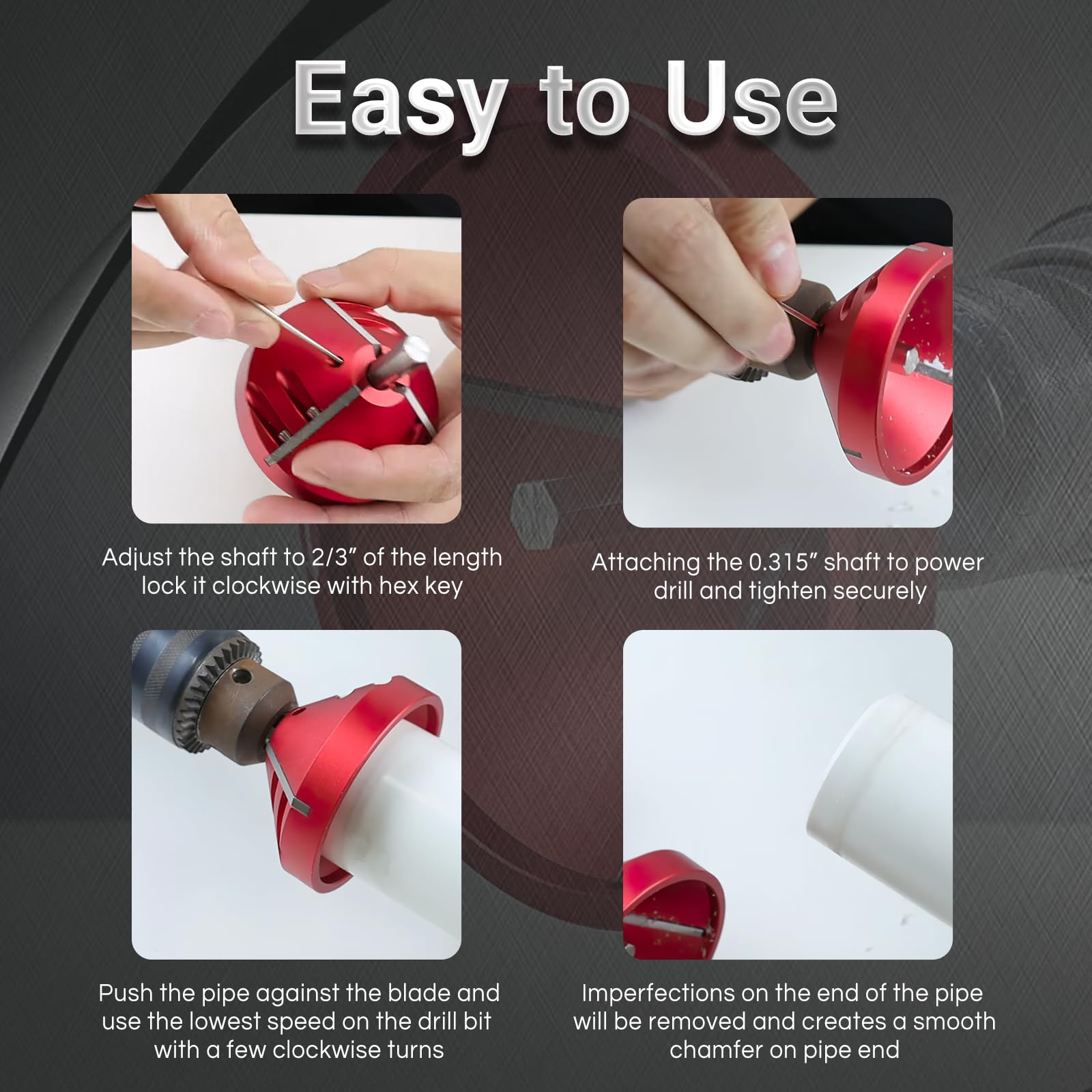 Easy to Use

Adjust the shaft to 2/3” of the length lock it clockwise with hex key

Attaching the 0.315” shaft to power drill and tighten securely

Push the pipe against the blade and use the lowest speed on the drill bit with a few clockwise turns

Imperfections on the end of the pipe will be removed and creates a smooth chamfer on pipe end