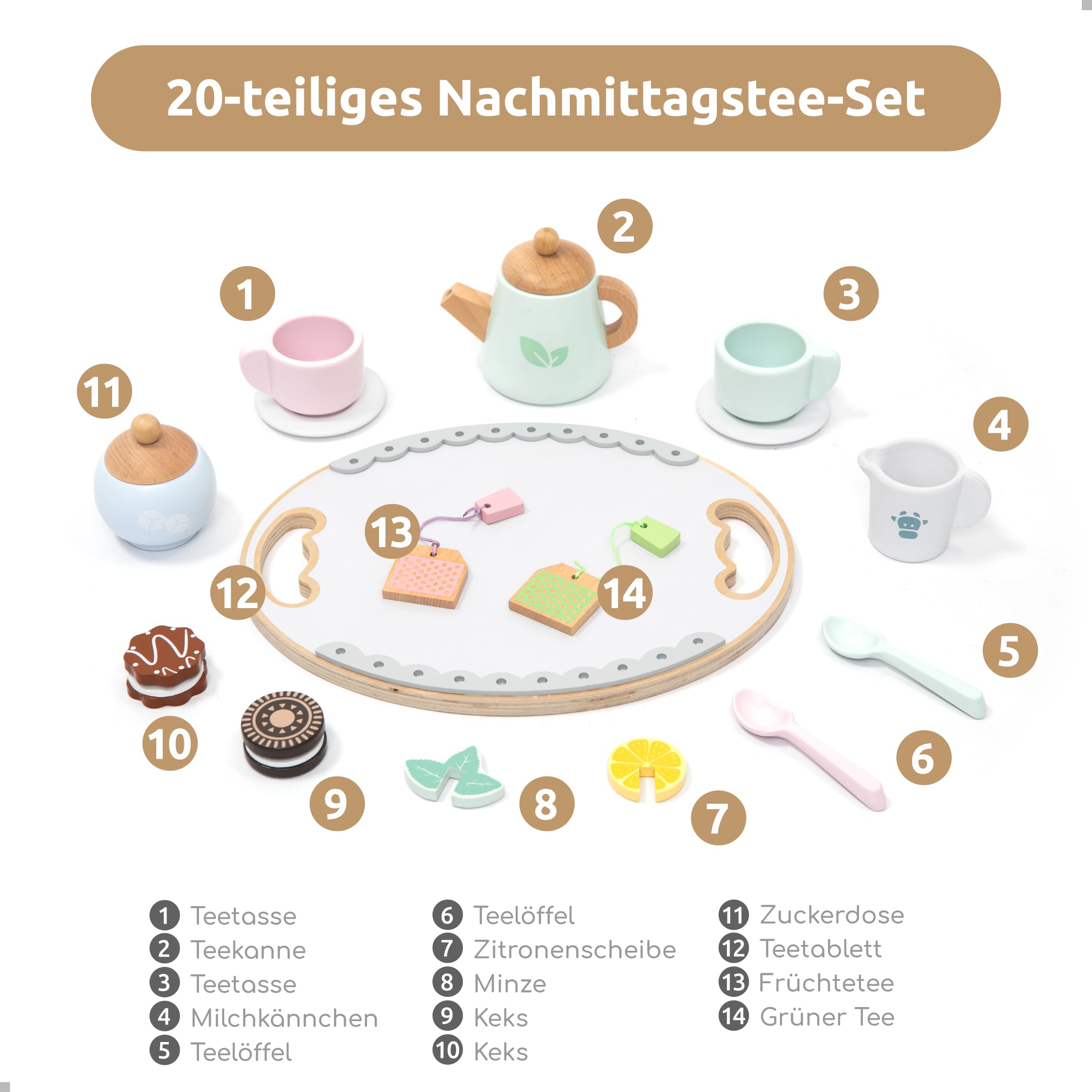 20-teiliges Nachmittagstee-Set

2
1
3
11
4
13
12
14
5
10
6
9
8
7

1 Teetasse
2 Teekanne
3 Teetasse
4 Milchkännchen
5 Teelöffel

6 Teelöffel
7 Zitronenscheibe
8 Minze
9 Keks
10 Keks

11 Zuckerdose
12 Teetablett
13 Früchtetee
14 Grüner Tee