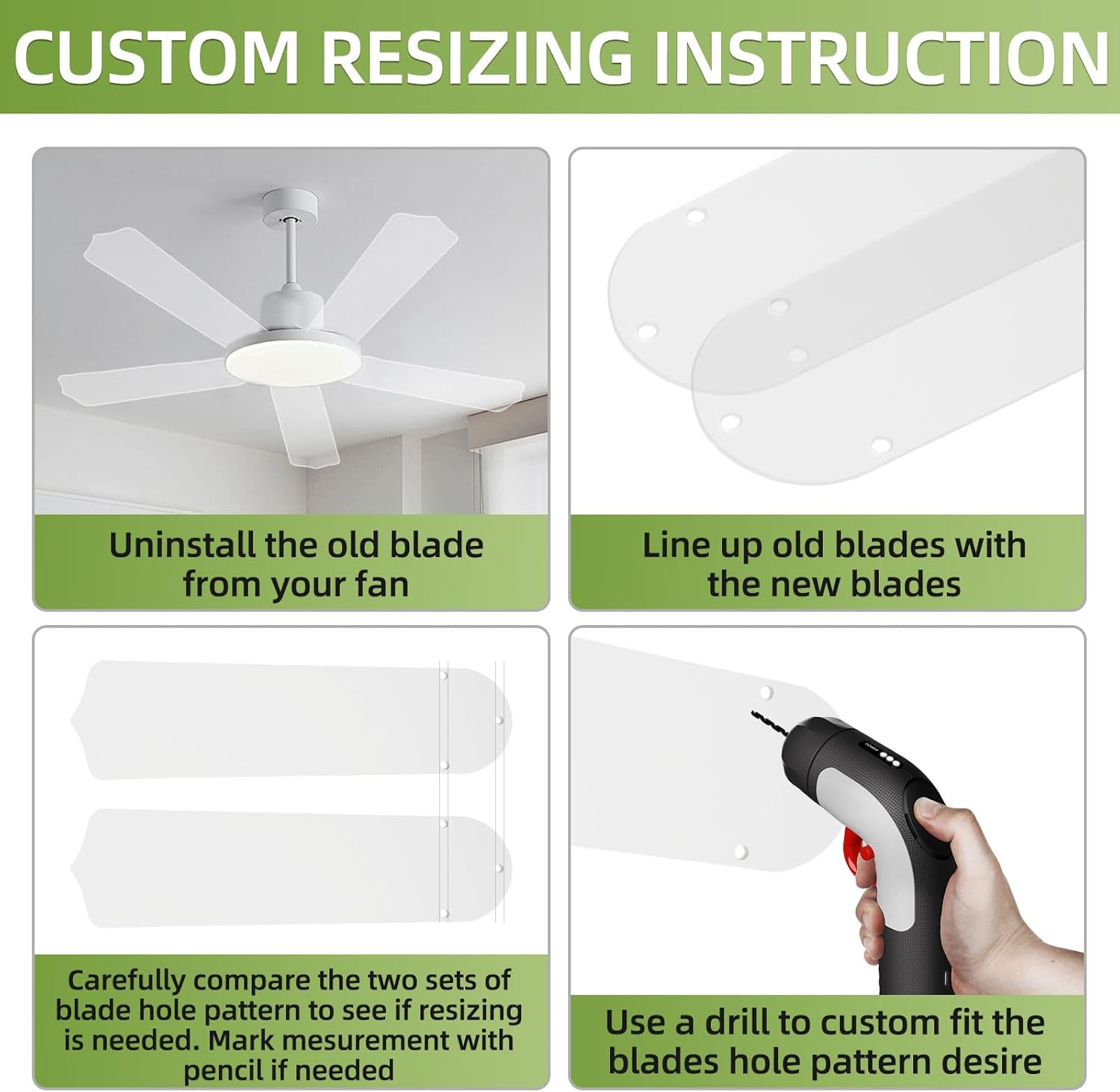 CUSTOM RESIZING INSTRUCTION

Uninstall the old blade from your fan

Line up old blades with the new blades

Carefully compare the two sets of blade hole pattern to see if resizing is needed. Mark mesurement with pencil if needed

Use a drill to custom fit the blades hole pattern desire