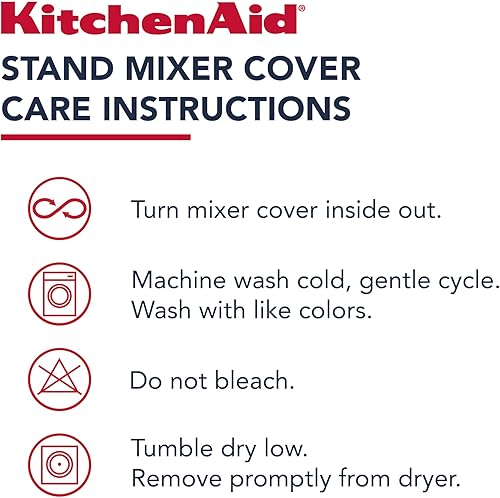 KitchenAid®

STAND MIXER COVER CARE INSTRUCTIONS

Turn mixer cover inside out.

Machine wash cold, gentle cycle. Wash with like colors.

Do not bleach.

Tumble dry low. Remove promptly from dryer.