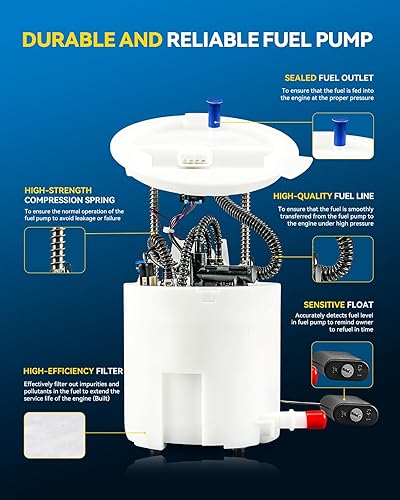 DURABLE AND RELIABLE FUEL PUMP

SEALED FUEL OUTLET
To ensure that the fuel is fed into the engine at the proper pressure

HIGH-STRENGTH COMPRESSION SPRING
To ensure the normal operation of the fuel pump to avoid leakage or failure

HIGH-QUALITY FUEL LINE
To ensure that the fuel is smoothly transferred from the fuel pump to the engine under high pressure

SENSITIVE FLOAT
Accurately detects fuel level in fuel pump to remind owner to refuel in time

HIGH-EFFICIENCY FILTER
Effectively filter out impurities and pollutants in the fuel to extend the service life of the engine (Built)