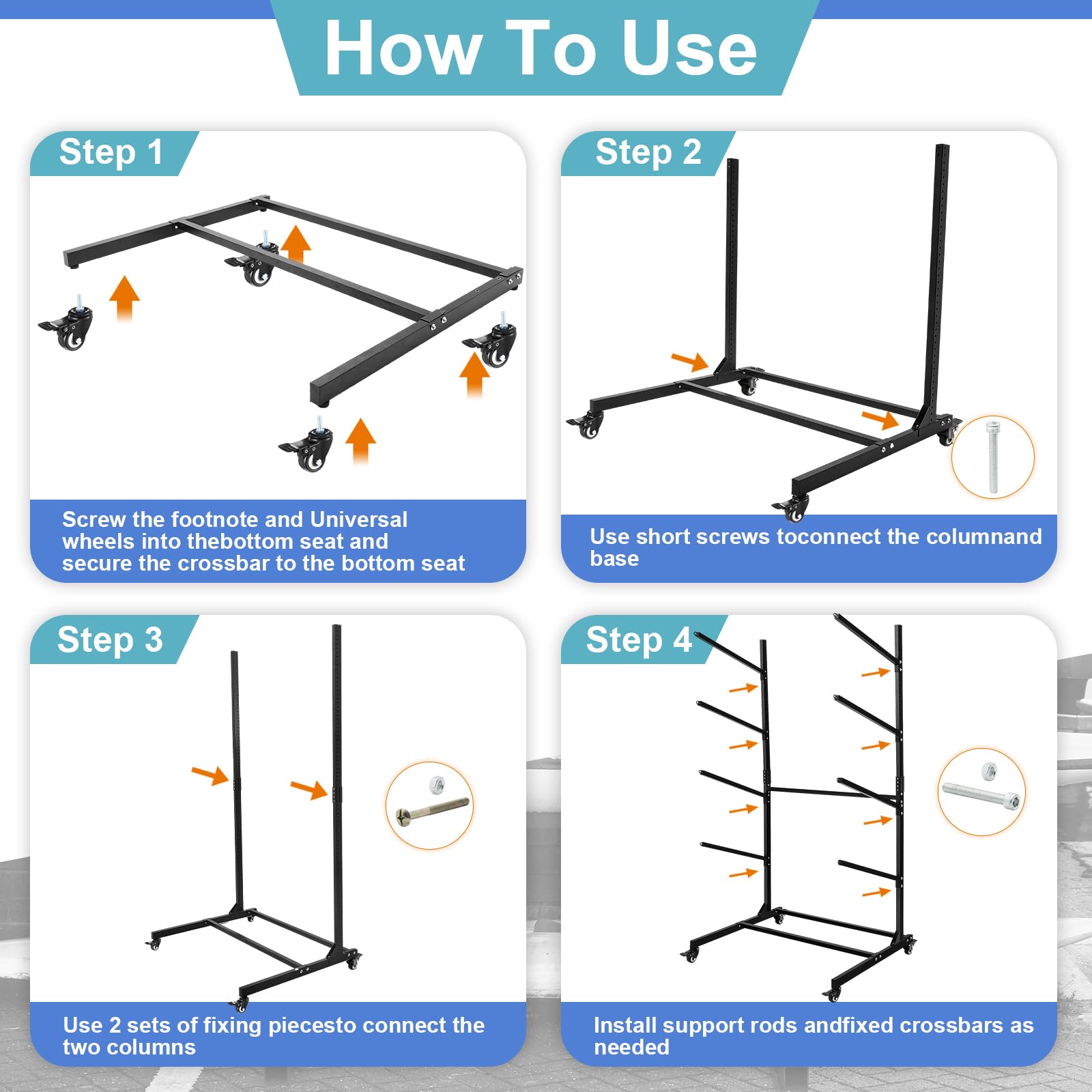 How To Use

Step 1

Screw the footnote and Universal wheels into thebottom seat and secure the crossbar to the bottom seat

Step 2

Use short screws toconnect the columnand base

Step 3

Use 2 sets of fixing piecesto connect the two columns

Step 4

Install support rods andfixed crossbars as needed