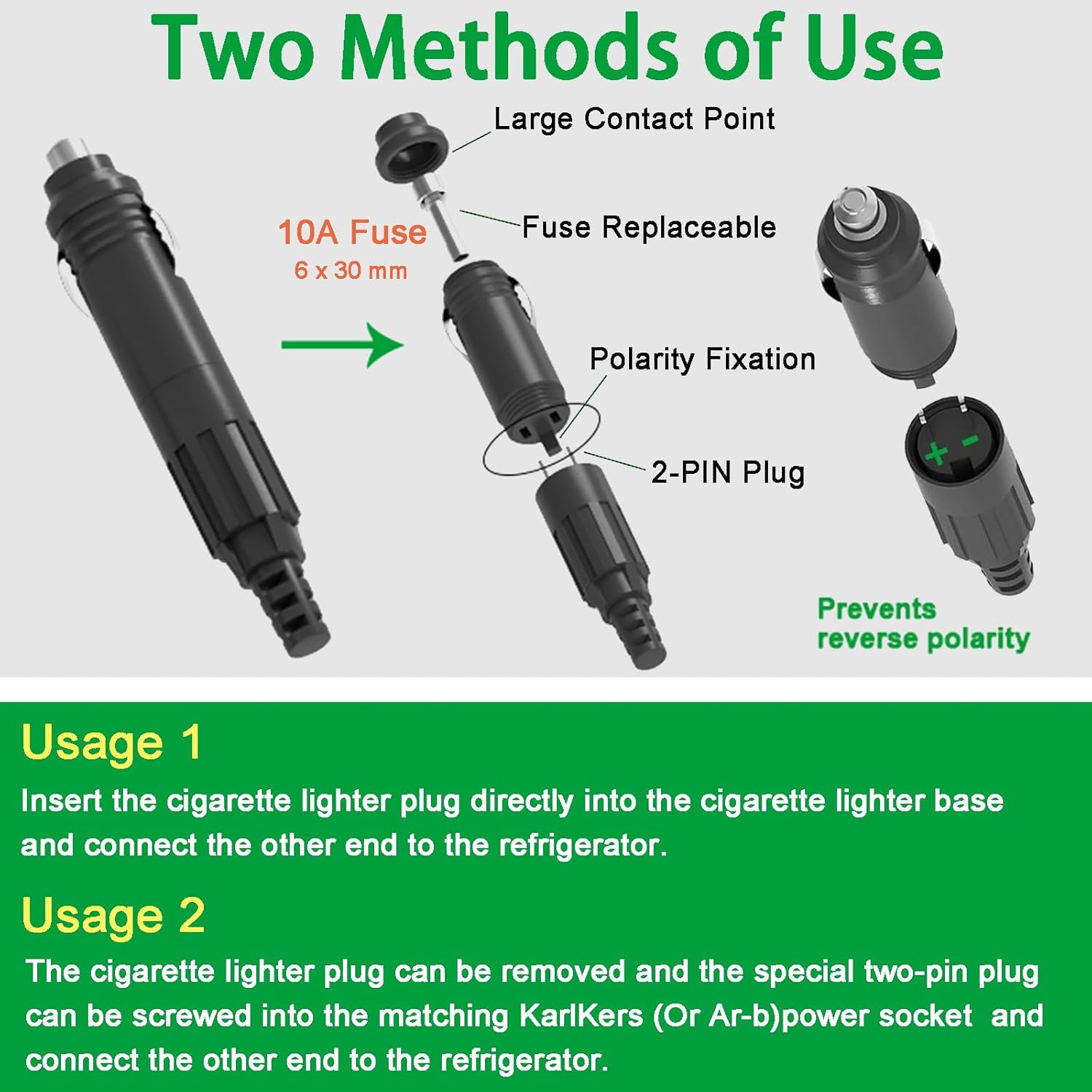 Two Methods of Use

Large Contact Point

10A Fuse
6 x 30 mm

Fuse Replaceable

Polarity Fixation

2-PIN Plug

+ -

Prevents reverse polarity

Usage 1
Insert the cigarette lighter plug directly into the cigarette lighter base and connect the other end to the refrigerator.

Usage 2
The cigarette lighter plug can be removed and the special two-pin plug can be screwed into the matching KarlKers (Or Ar-b)power socket and connect the other end to the refrigerator.