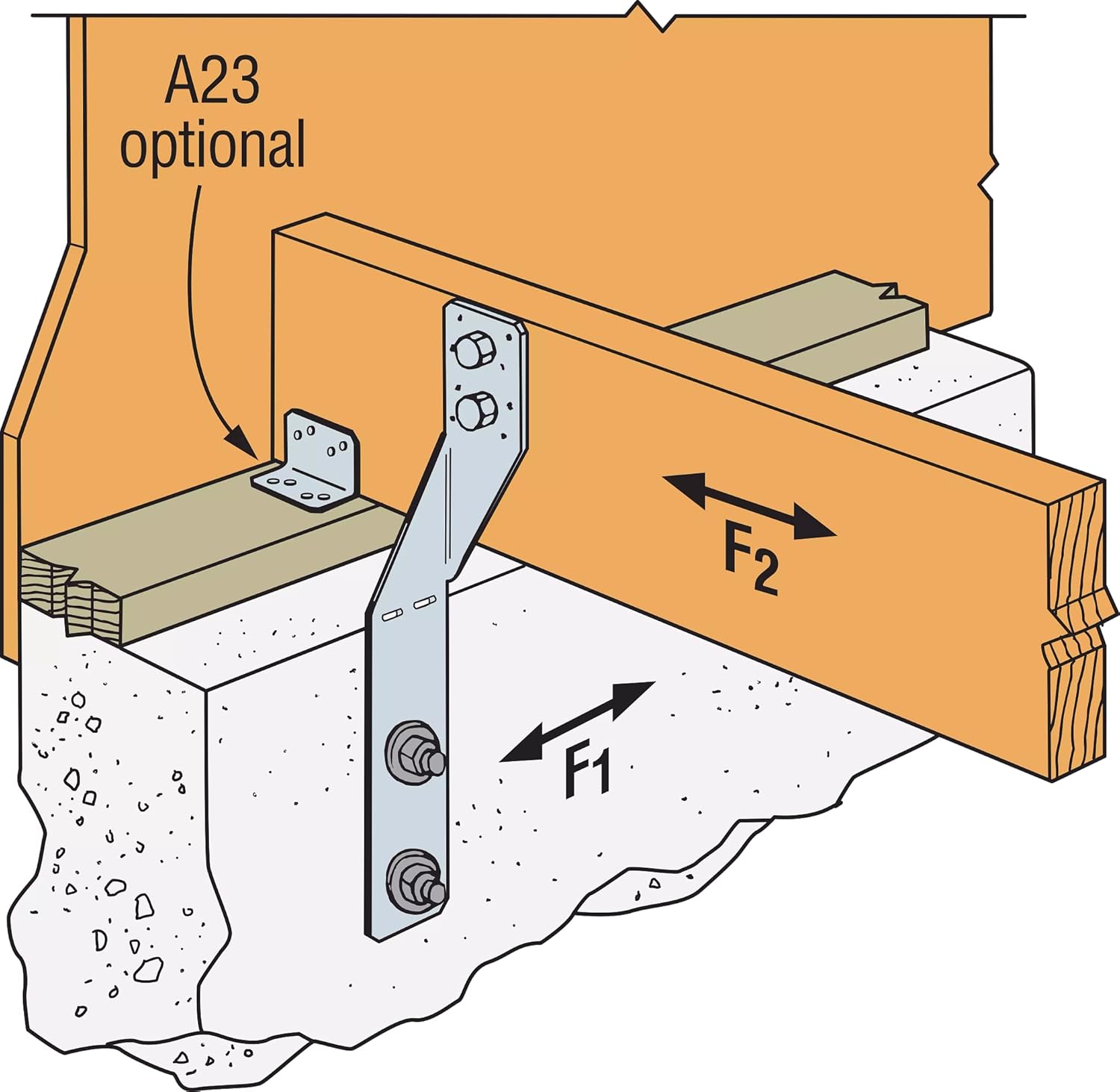 A23
optional

$F_2$

$F_1$