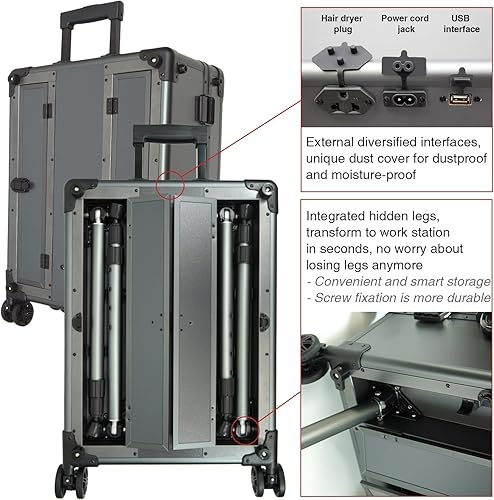 Hair dryer plug

Power cord jack

USB interface

External diversified interfaces, unique dust cover for dustproof and moisture-proof

Integrated hidden legs, transform to work station in seconds, no worry about losing legs anymore
- Convenient and smart storage
- Screw fixation is more durable