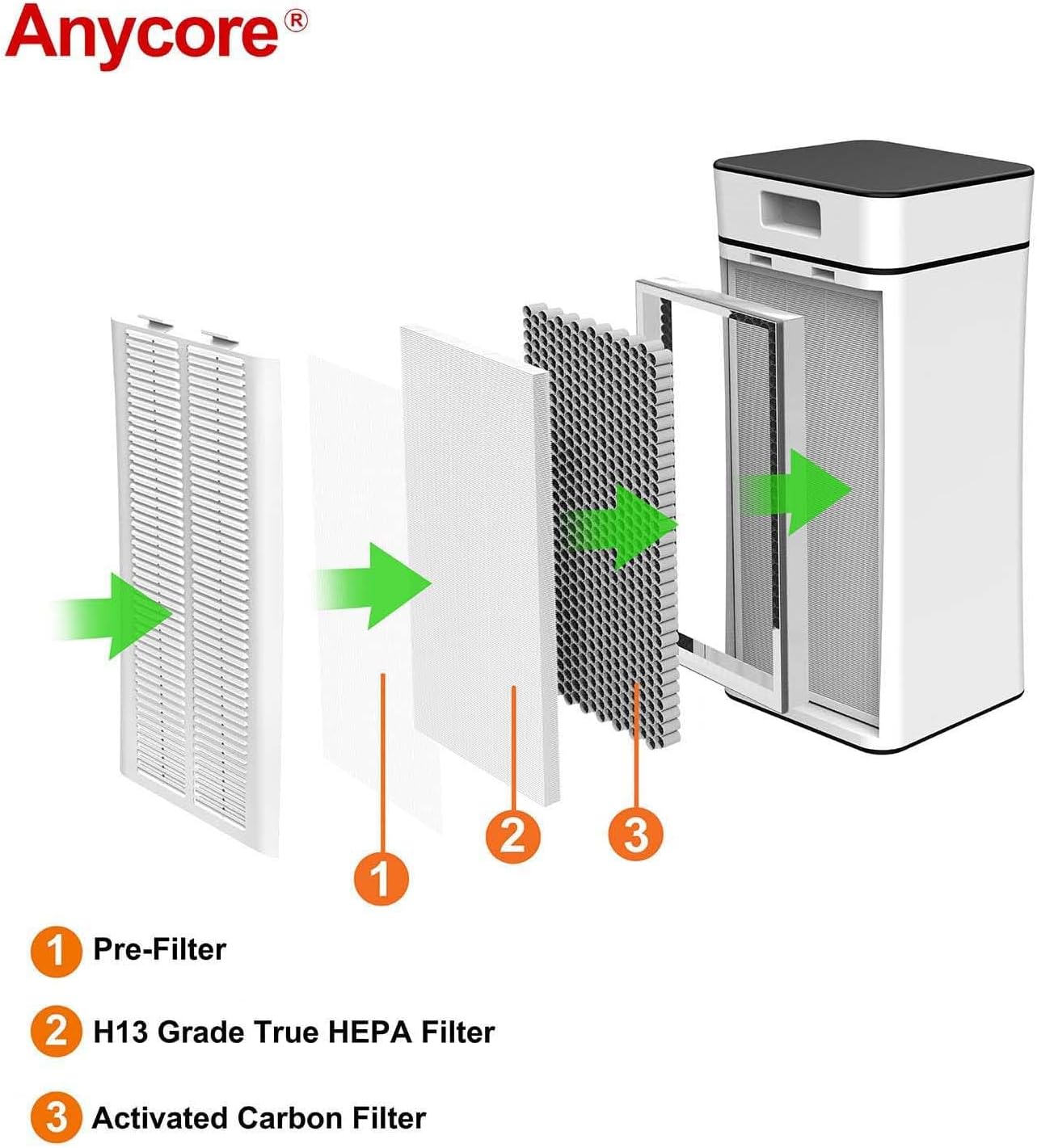 Anycore®

2

3

1

1 Pre-Filter

2 H13 Grade True HEPA Filter

3 Activated Carbon Filter