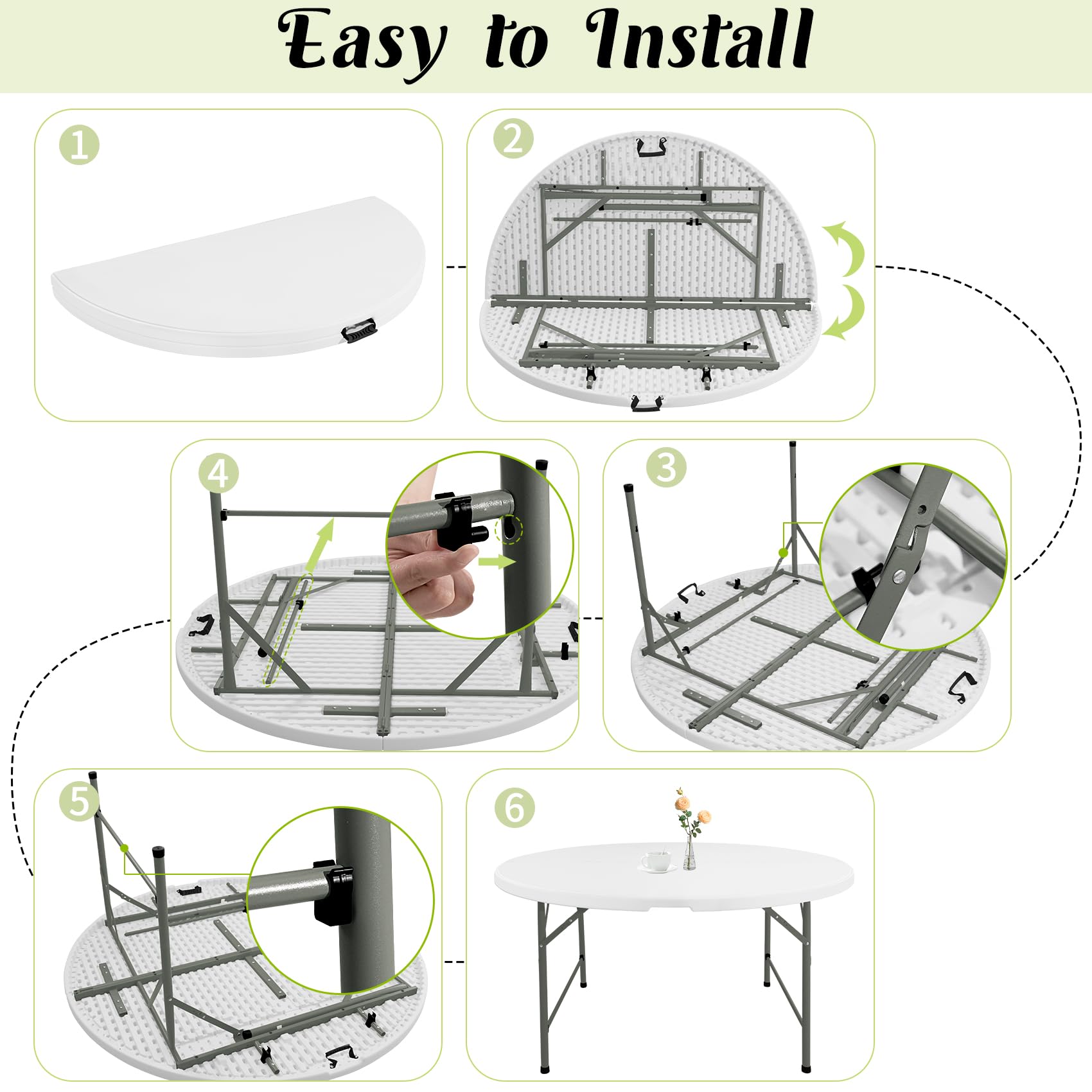 Easy to Install

1

2

4

3

5

6