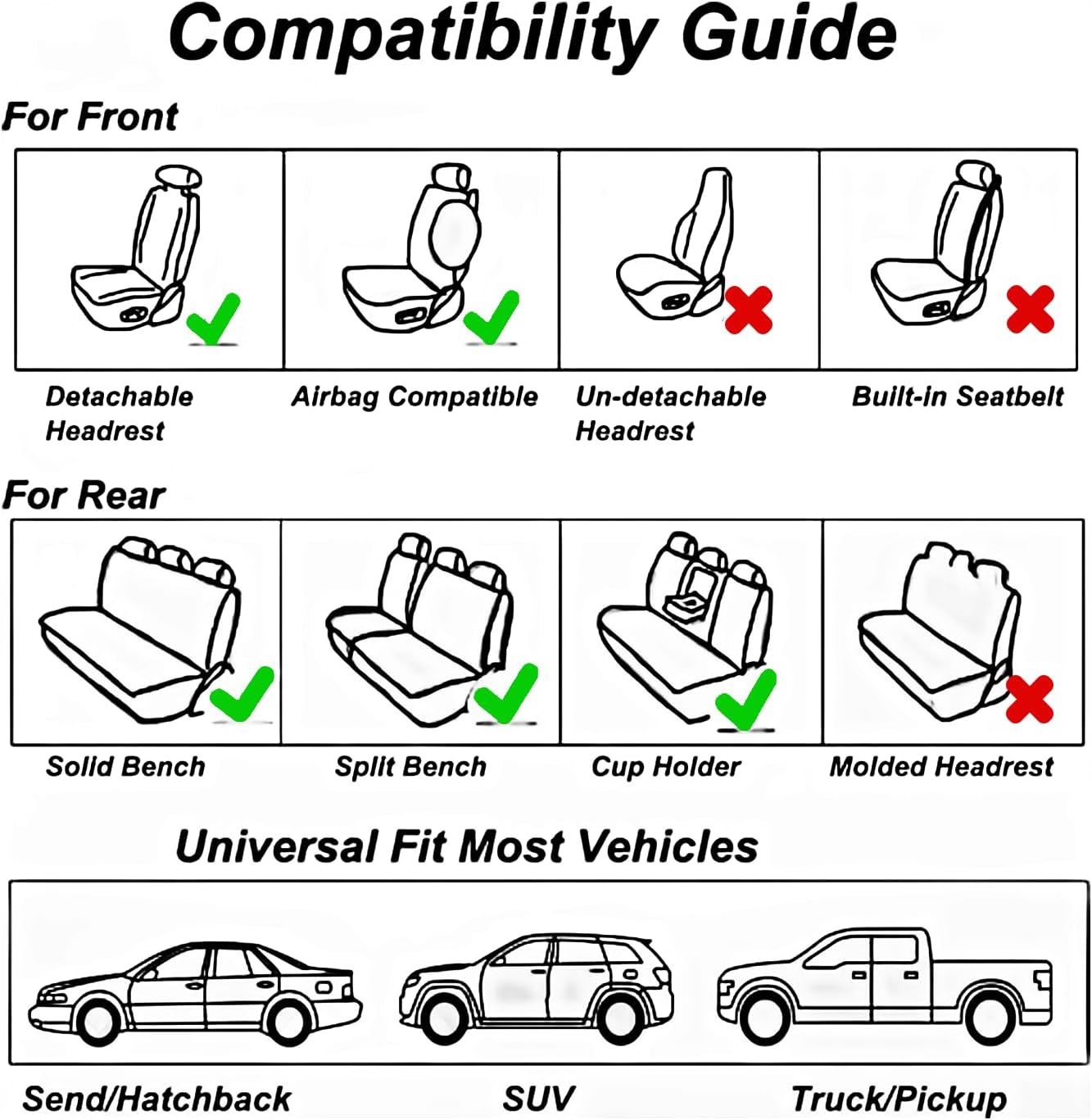 Compatibility Guide

For Front

Detachable Headrest

Airbag Compatible

Un-detachable Headrest

Built-in Seatbelt

For Rear

Solid Bench

Split Bench

Cup Holder

Molded Headrest

Universal Fit Most Vehicles

Send/Hatchback

SUV

Truck/Pickup