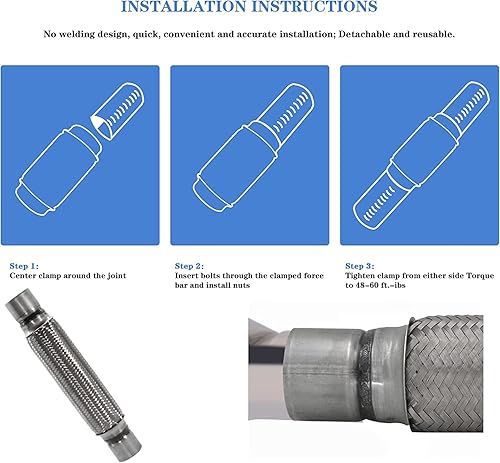 INSTALLATION INSTRUCTIONS

No welding design, quick, convenient and accurate installation; Detachable and reusable.

Step 1:
Center clamp around the joint

Step 2:
Insert bolts through the clamped force bar and install nuts

Step 3:
Tighten clamp from either side Torque to 48-60 ft.-ibs