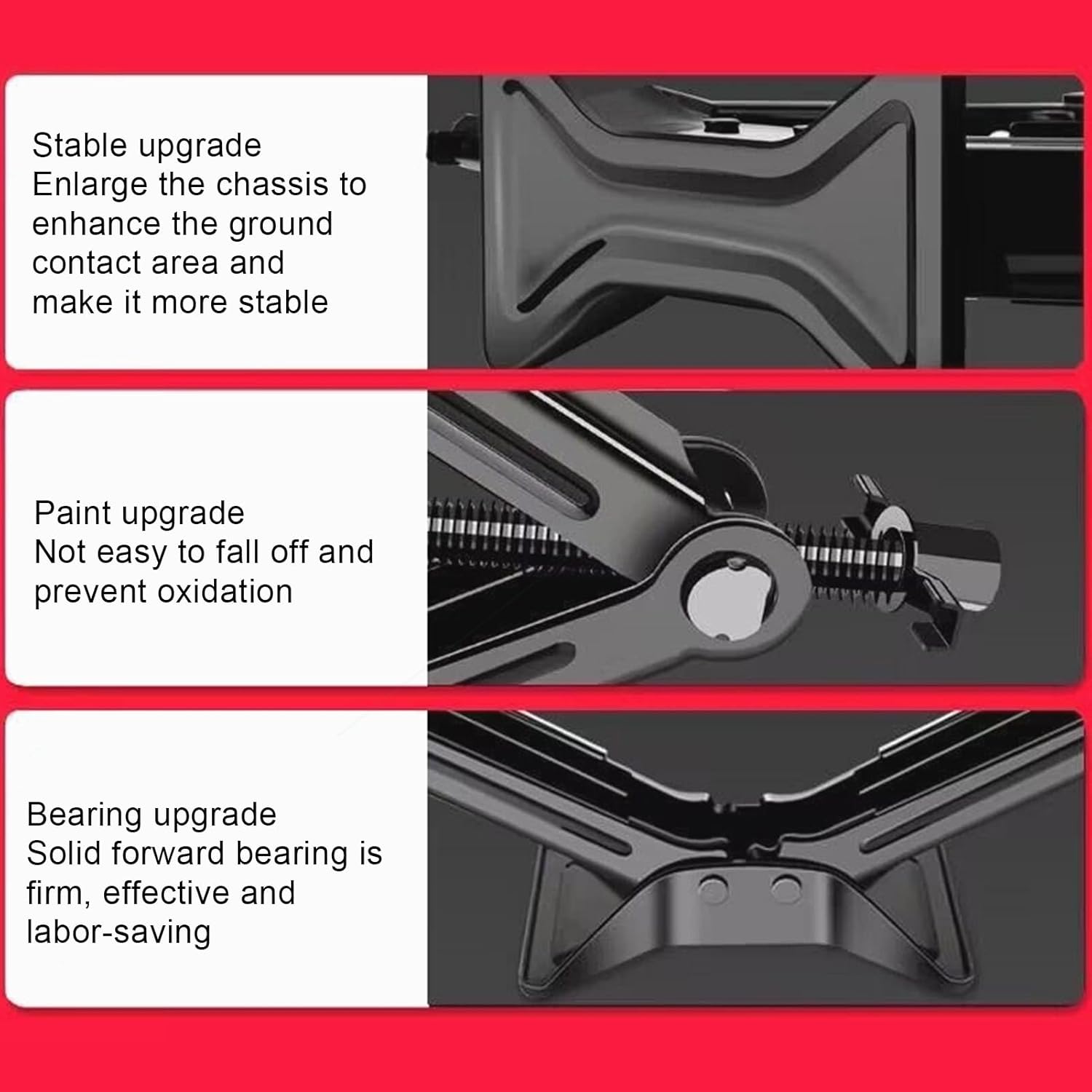 Stable upgrade
Enlarge the chassis to enhance the ground contact area and make it more stable

Paint upgrade
Not easy to fall off and prevent oxidation

Bearing upgrade
Solid forward bearing is firm, effective and labor-saving