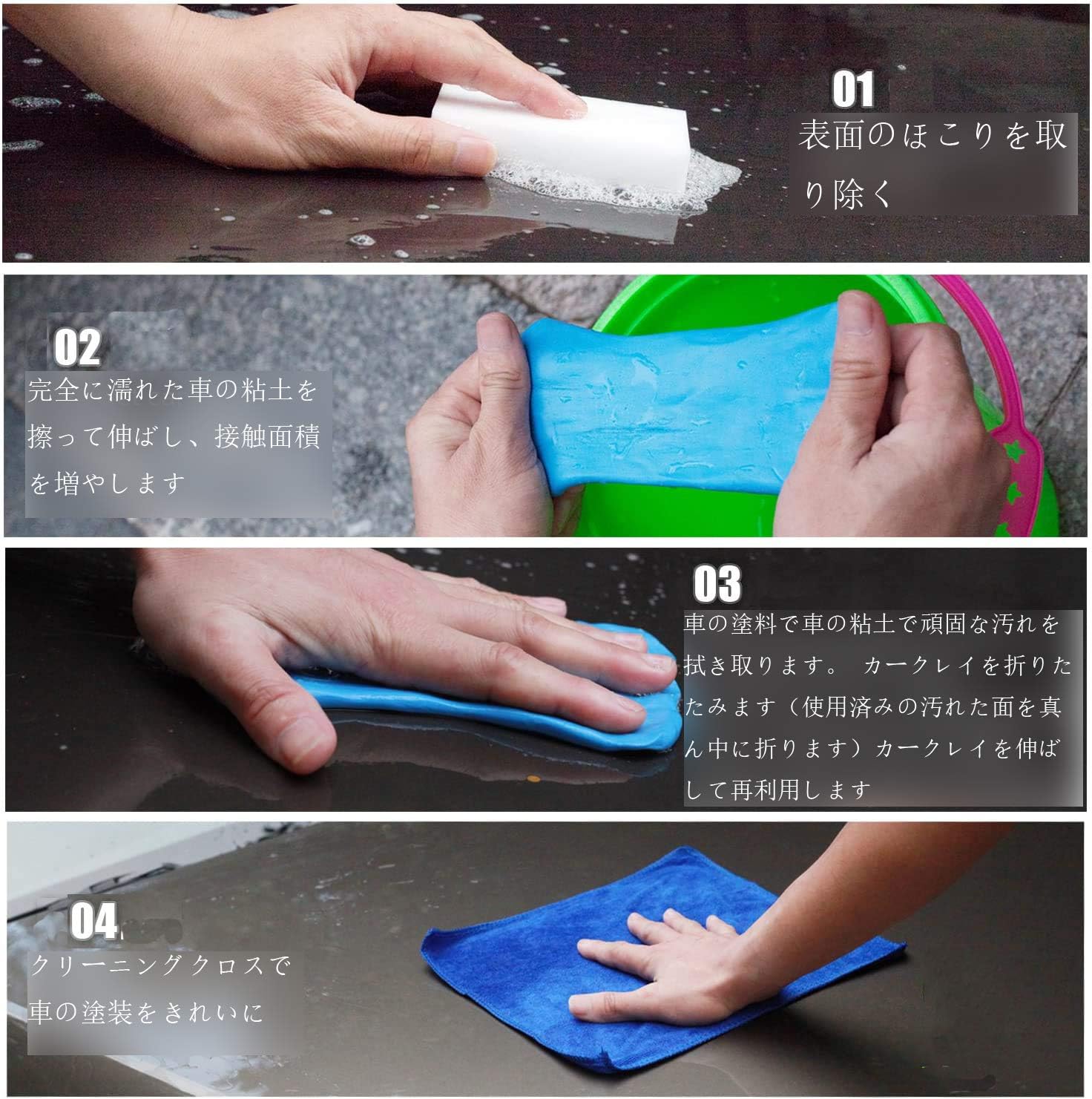 01
表面のほこりを取り除く

02
完全に濡れた車の粘土を擦って伸ばし、接触面積を増やします

03
車の塗料で車の粘土で頑固な汚れを拭き取ります。 カークレイを折りたたみます（使用済みの汚れた面を真ん中に折ります）カークレイを伸ばして再利用します

04
クリーニングクロスで車の塗装をきれいに